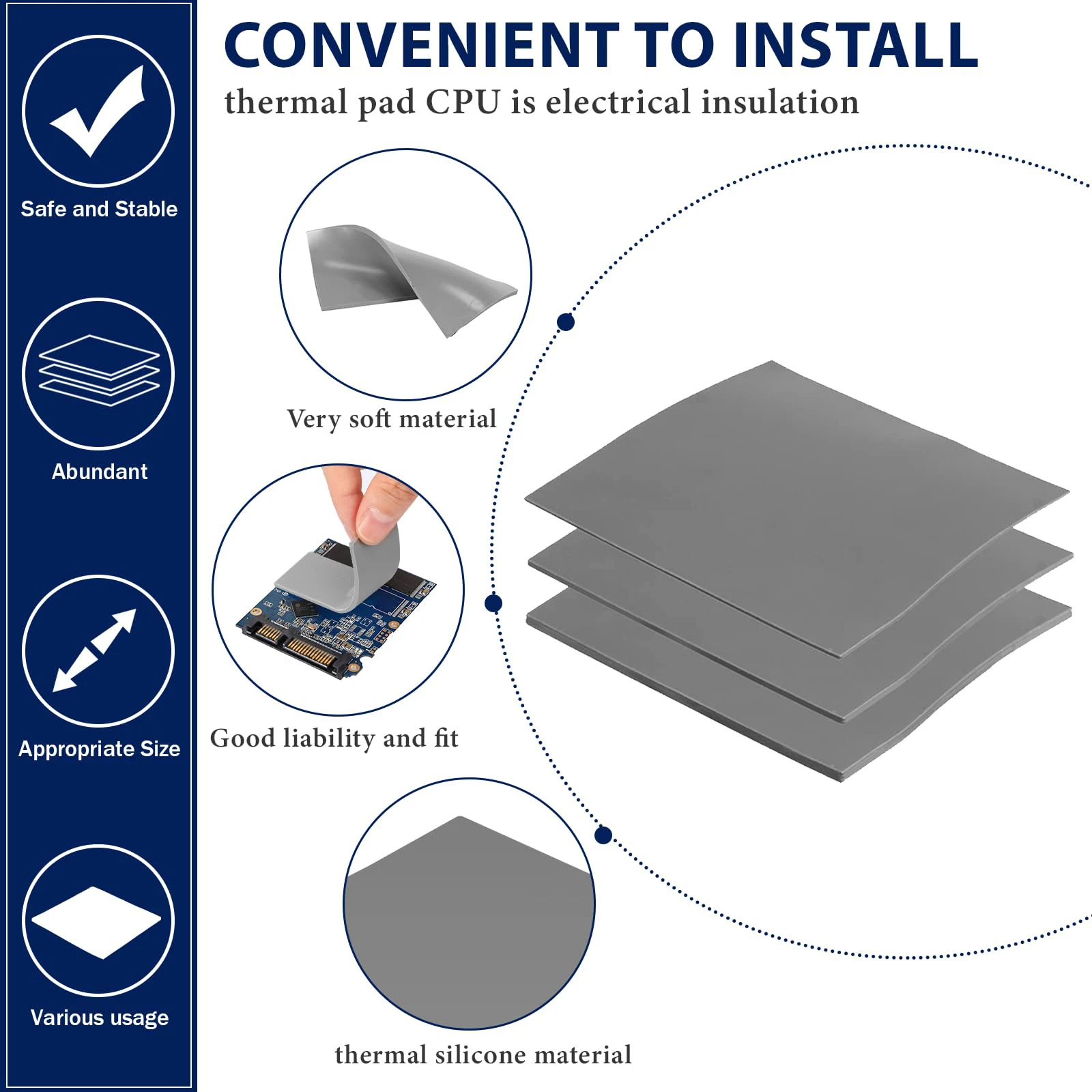 Safe and Stable

Abundant

Appropriate Size

Various usage

CONVENIENT TO INSTALL

thermal pad CPU is electrical insulation

Very soft material

Good liability and fit

thermal silicone material