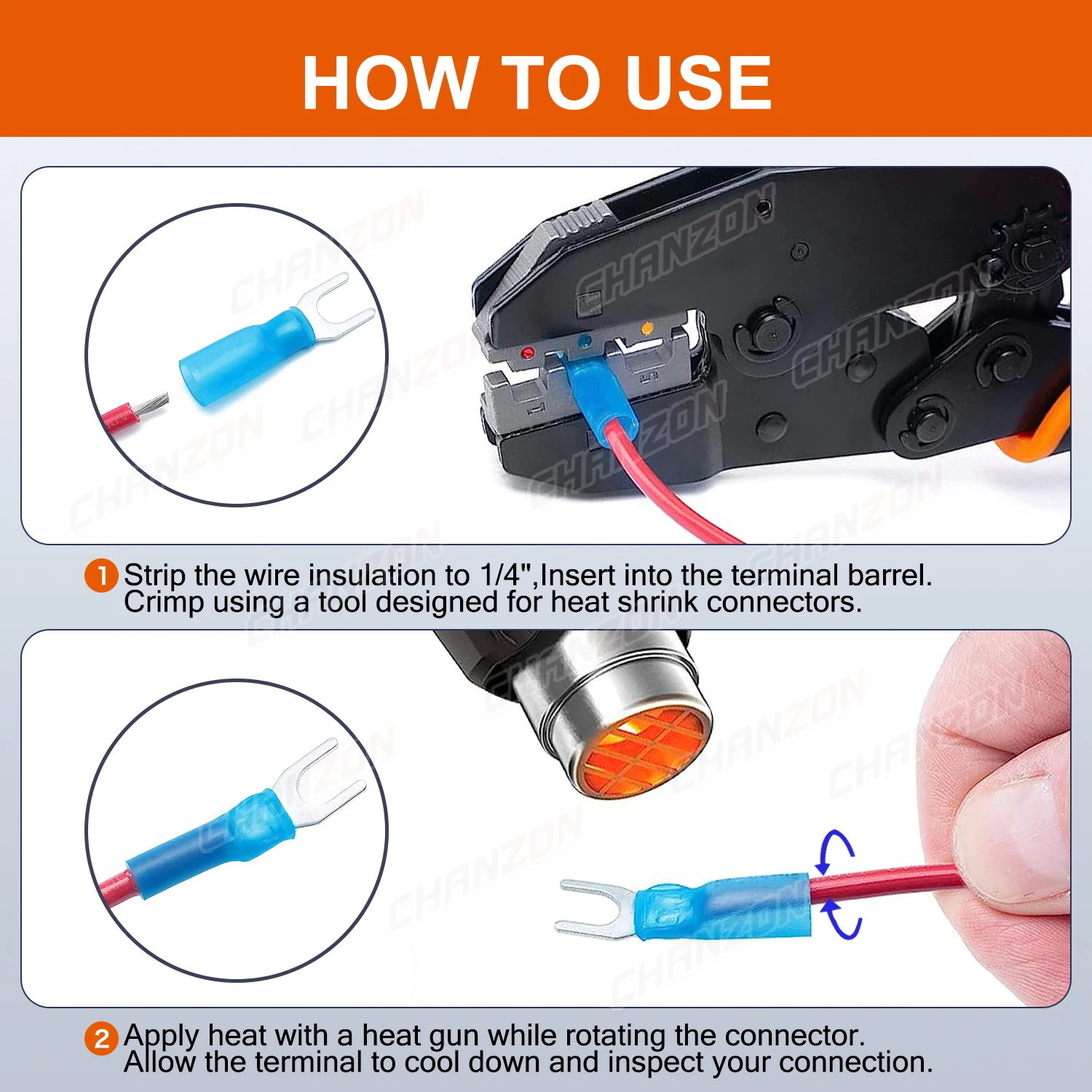 HOW TO USE

CHANZON

1 Strip the wire insulation to 1/4",Insert into the terminal barrel. Crimp using a tool designed for heat shrink connectors.

2 Apply heat with a heat gun while rotating the connector. Allow the terminal to cool down and inspect your connection.