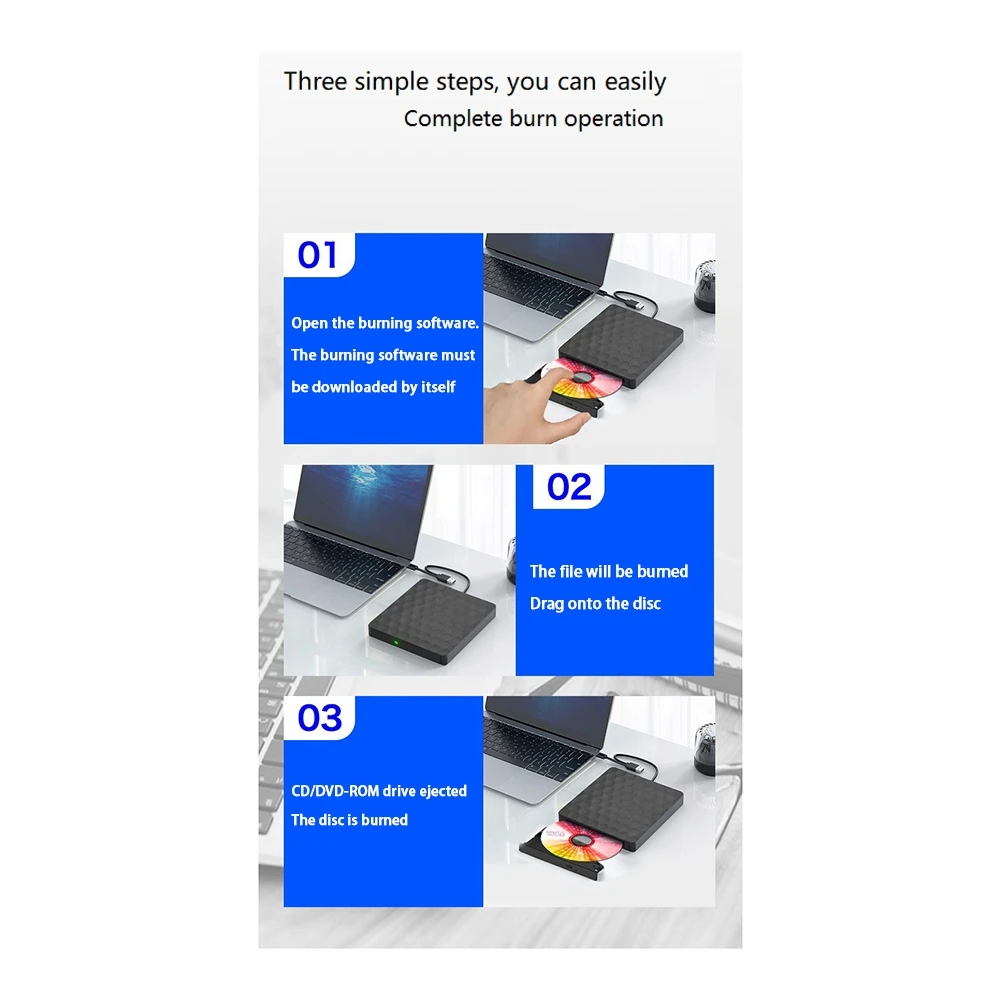 Three simple steps, you can easily
Complete burn operation

01

Open the burning software.
The burning software must
be downloaded by itself

02

The file will be burned
Drag onto the disc

03

CD/DVD-ROM drive ejected
The disc is burned