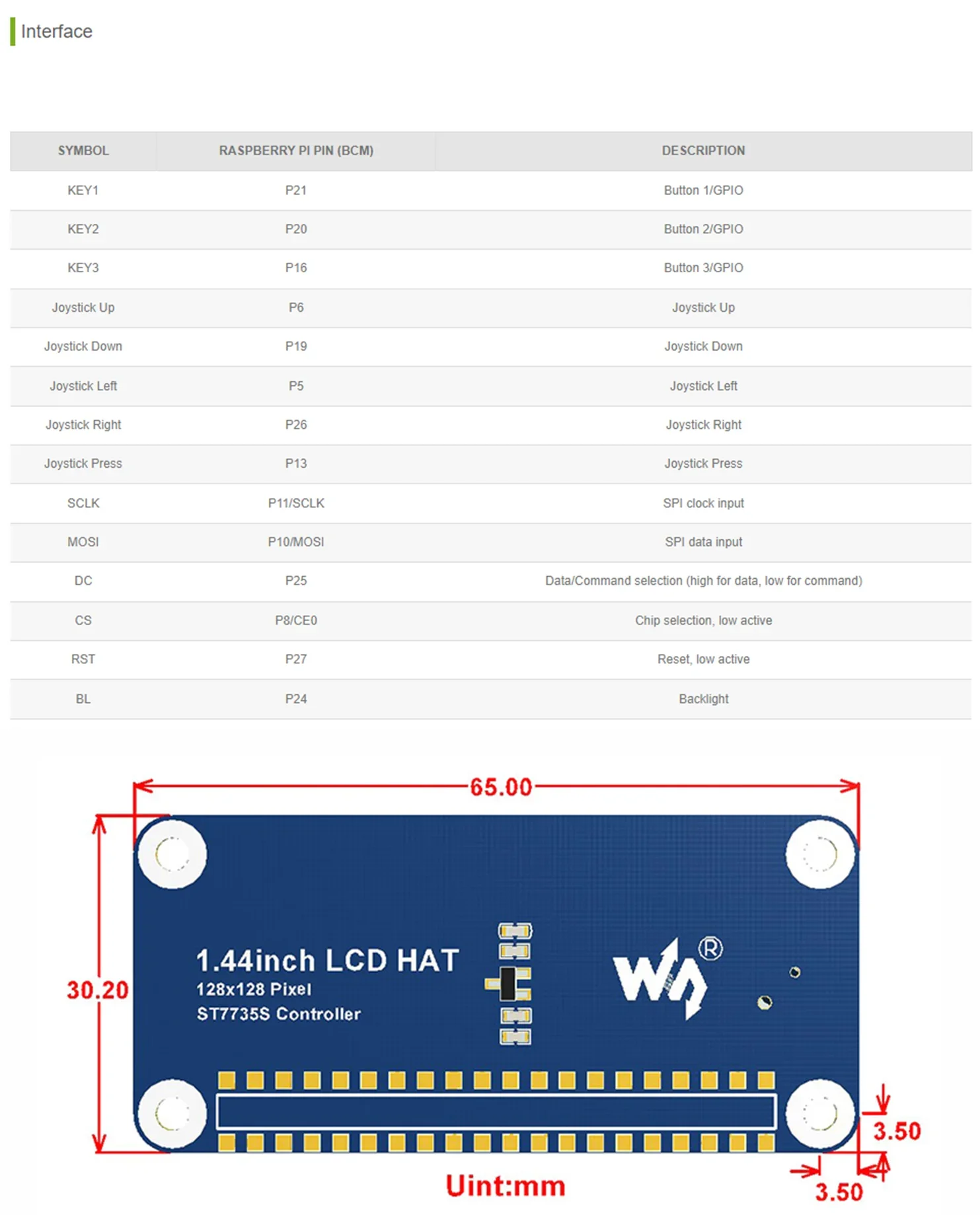 Interface

| SYMBOL | RASPBERRY PI PIN (BCM) | DESCRIPTION |
|---|---|---|
| KEY1 | P21 | Button 1/GPIO |
| KEY2 | P20 | Button 2/GPIO |
| KEY3 | P16 | Button 3/GPIO |
| Joystick Up | P6 | Joystick Up |
| Joystick Down | P19 | Joystick Down |
| Joystick Left | P5 | Joystick Left |
| Joystick Right | P26 | Joystick Right |
| Joystick Press | P13 | Joystick Press |
| SCLK | P11/SCLK | SPI clock input |
| MOSI | P10/MOSI | SPI data input |
| DC | P25 | Data/Command selection (high for data, low for command) |
| CS | P8/CE0 | Chip selection, low active |
| RST | P27 | Reset, low active |
| BL | P24 | Backlight |

65.00

30.20

1.44inch LCD HAT
128x128 Pixel
ST7735S Controller

®

3.50

3.50

Uint:mm