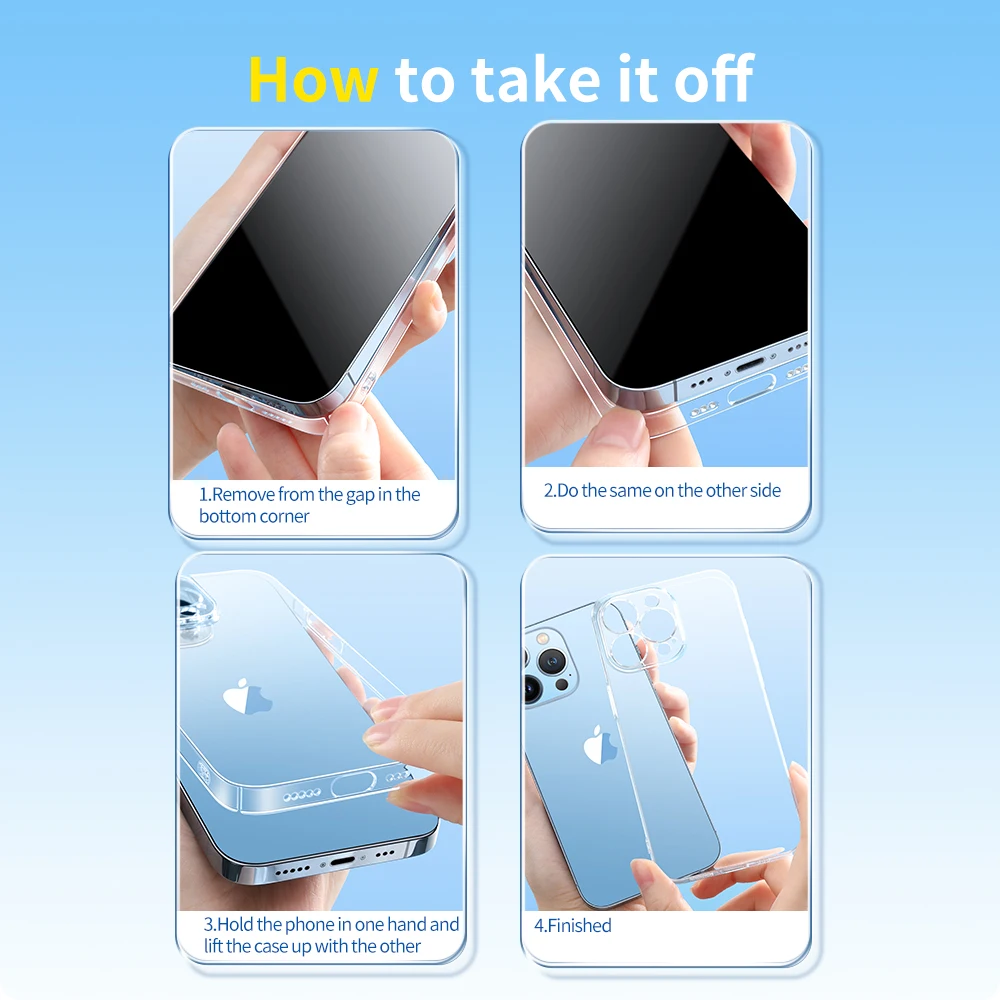 How to take it off

1.Remove from the gap in the bottom corner

2.Do the same on the other side

3.Hold the phone in one hand and lift the case up with the other

4.Finished