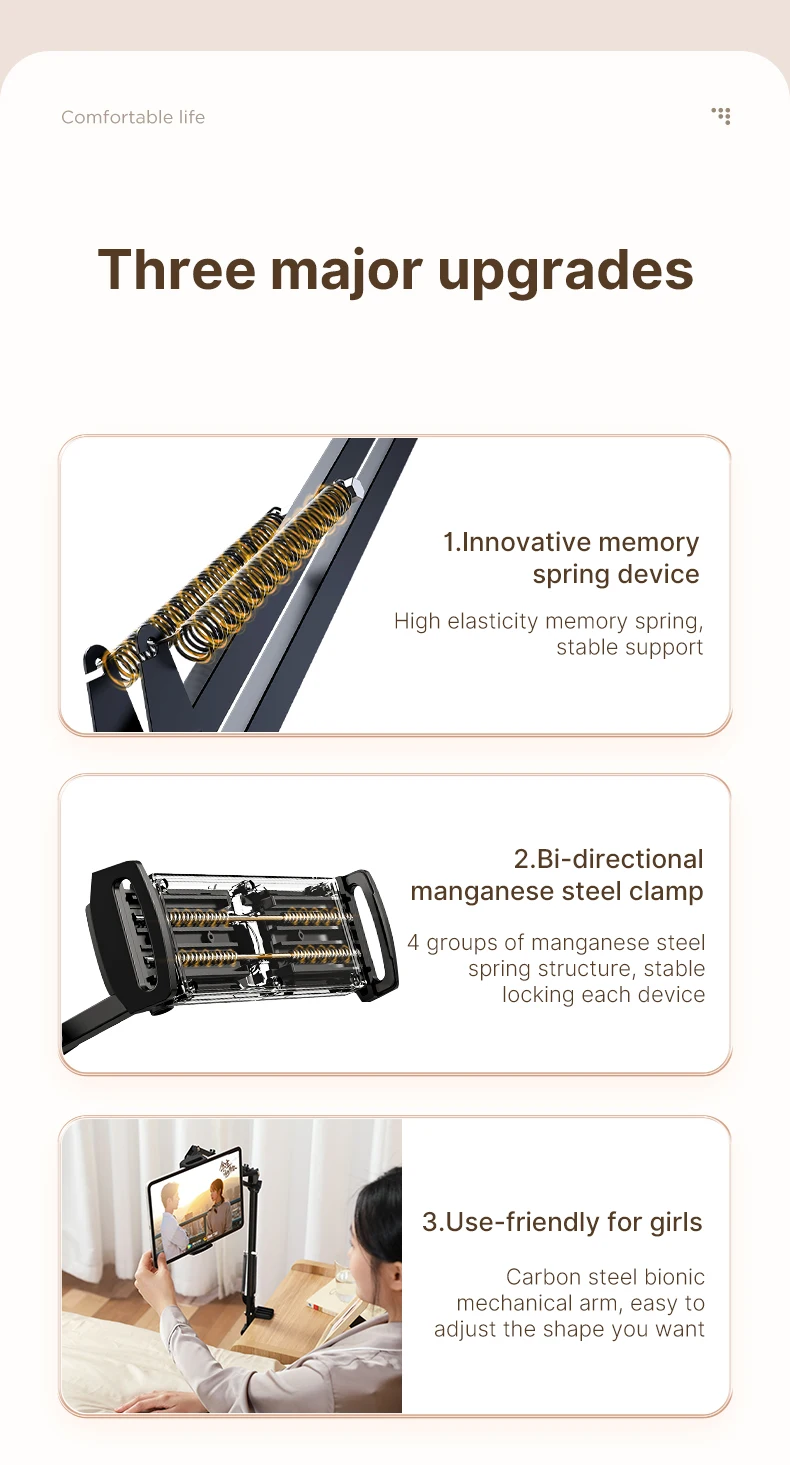 Comfortable life

Three major upgrades

1.Innovative memory spring device

High elasticity memory spring, stable support

2.Bi-directional manganese steel clamp

4 groups of manganese steel spring structure, stable locking each device

3.Use-friendly for girls

Carbon steel bionic mechanical arm, easy to adjust the shape you want