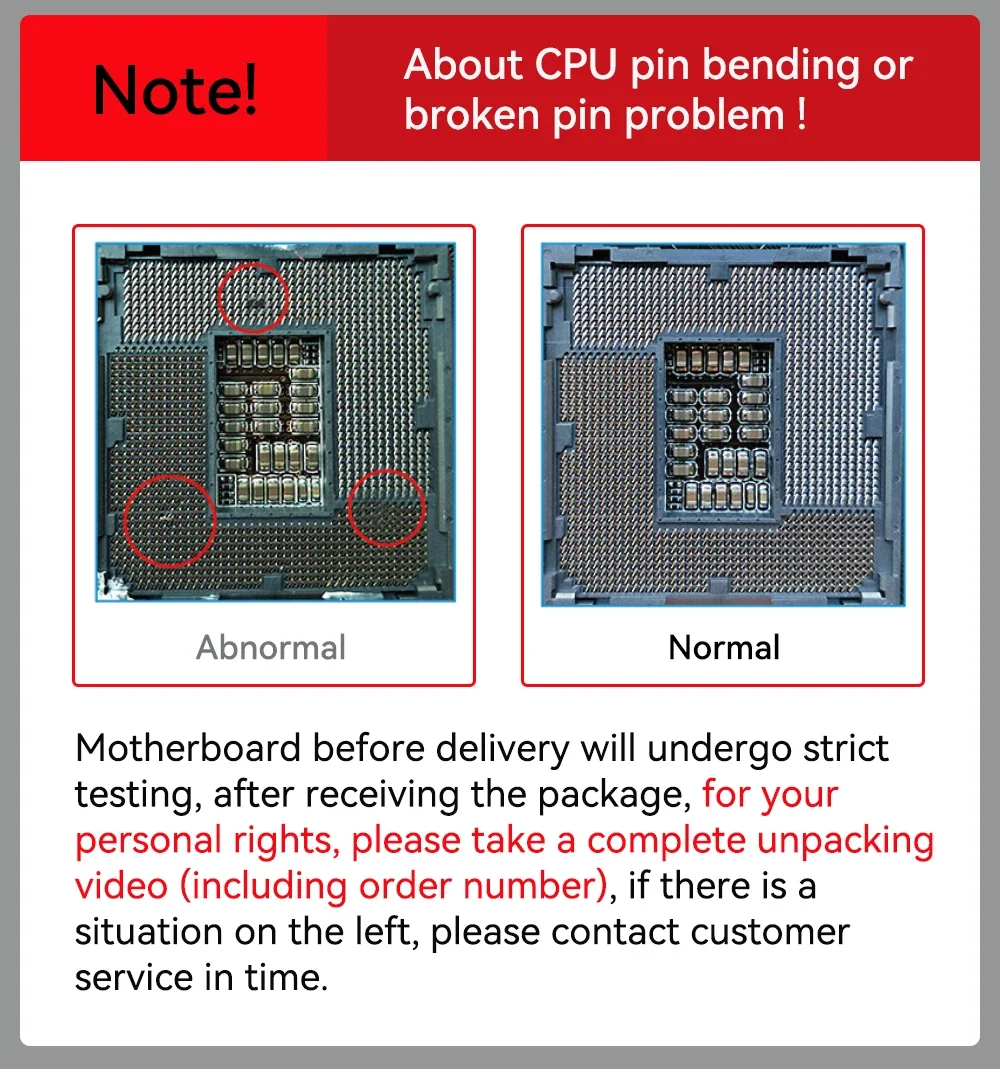 Note!

About CPU pin bending or broken pin problem !

Abnormal

Normal

Motherboard before delivery will undergo strict testing, after receiving the package, for your personal rights, please take a complete unpacking video (including order number), if there is a situation on the left, please contact customer service in time.