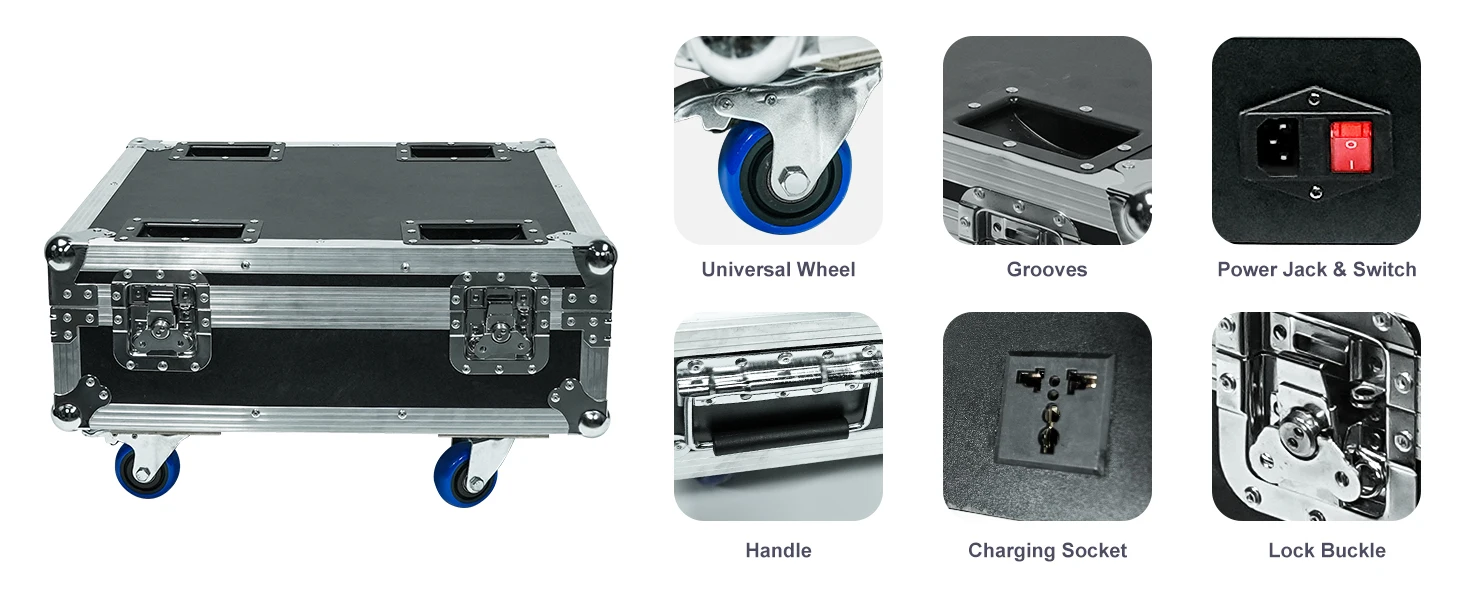 Universal Wheel

Grooves

Power Jack & Switch

Handle

Charging Socket

Lock Buckle