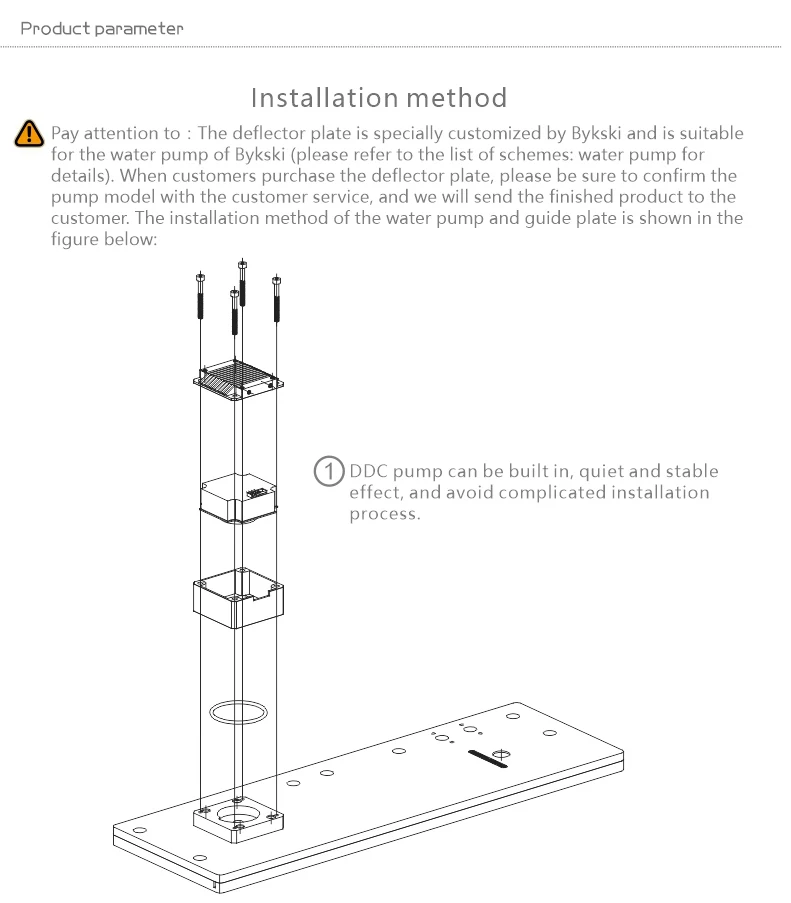 Product parameter

Installation method

Pay attention to : The deflector plate is specially customized by Bykski and is suitable for the water pump of Bykski (please refer to the list of schemes: water pump for details). When customers purchase the deflector plate, please be sure to confirm the pump model with the customer service, and we will send the finished product to the customer. The installation method of the water pump and guide plate is shown in the figure below:

1 DDC pump can be built in, quiet and stable effect, and avoid complicated installation process.