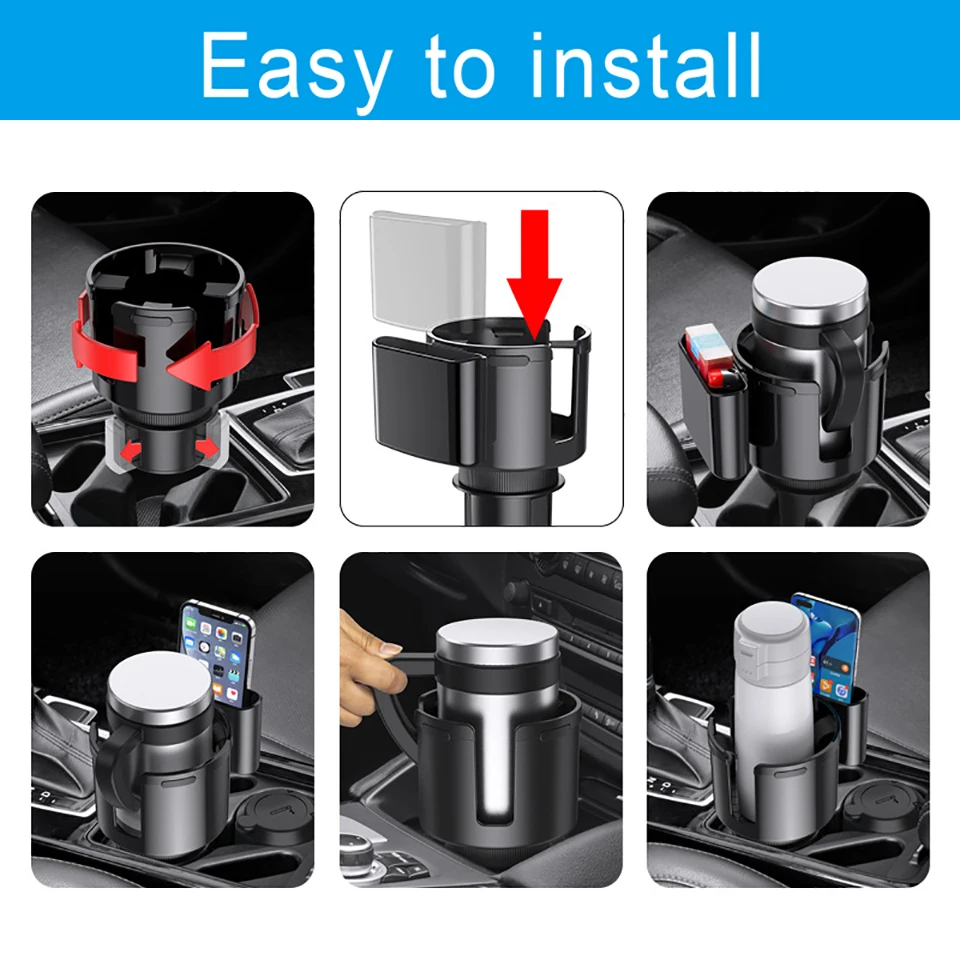 Easy to install