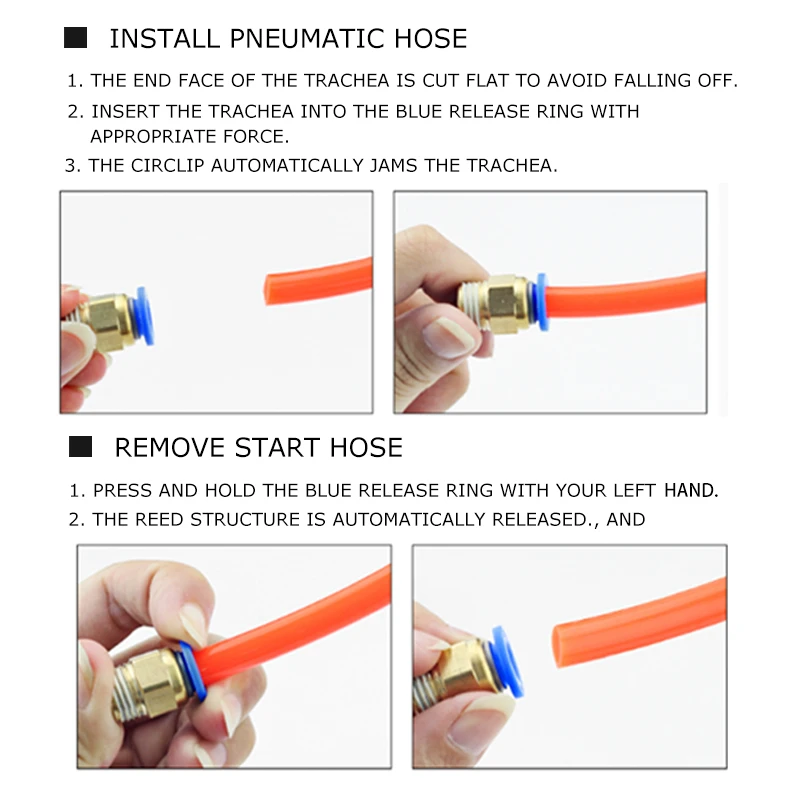 INSTALL PNEUMATIC HOSE

1. THE END FACE OF THE TRACHEA IS CUT FLAT TO AVOID FALLING OFF.

2. INSERT THE TRACHEA INTO THE BLUE RELEASE RING WITH APPROPRIATE FORCE.

3. THE CIRCLIP AUTOMATICALLY JAMS THE TRACHEA.

REMOVE START HOSE

1. PRESS AND HOLD THE BLUE RELEASE RING WITH YOUR LEFT HAND.

2. THE REED STRUCTURE IS AUTOMATICALLY RELEASED., AND