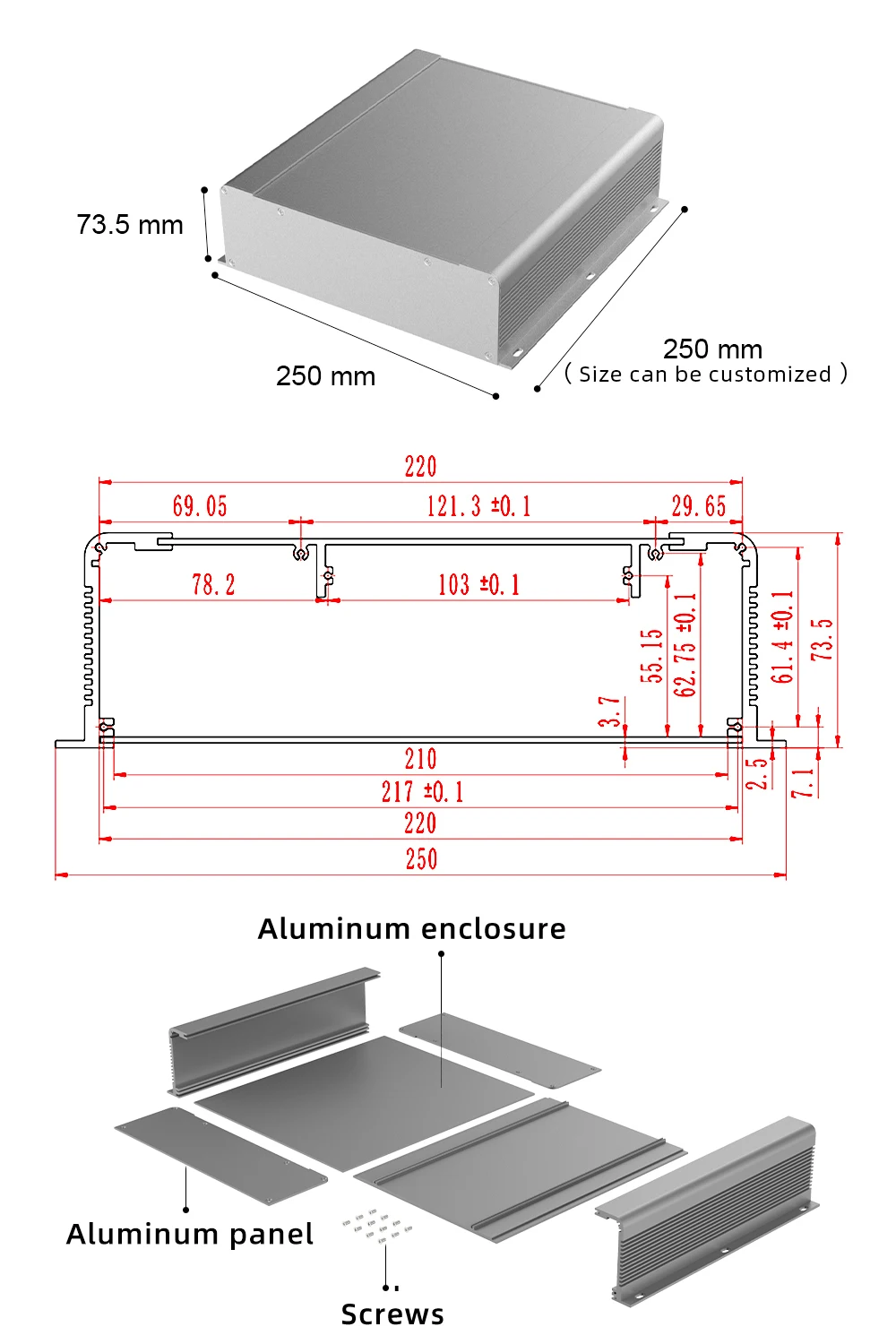 73.5 mm

250 mm

250 mm
( Size can be customized )

220
69.05
121.3 ±0.1
29.65
78.2
103 ±0.1
55.15
62.75 ±0.1
61.4 ±0.1
73.5
3.7
210
217 ±0.1
220
250
2.5
7.1

Aluminum enclosure

Aluminum panel

Screws