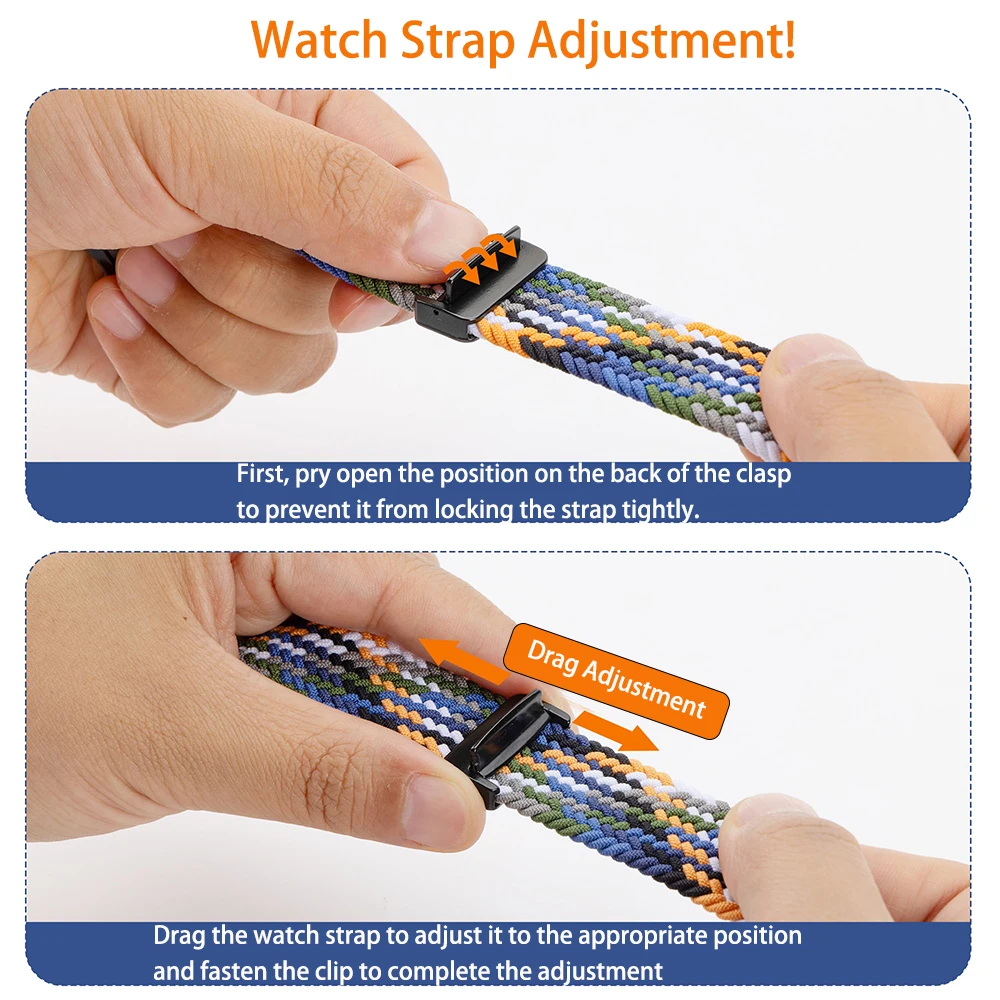 Watch Strap Adjustment!

First, pry open the position on the back of the clasp to prevent it from locking the strap tightly.

Drag Adjustment

Drag the watch strap to adjust it to the appropriate position and fasten the clip to complete the adjustment