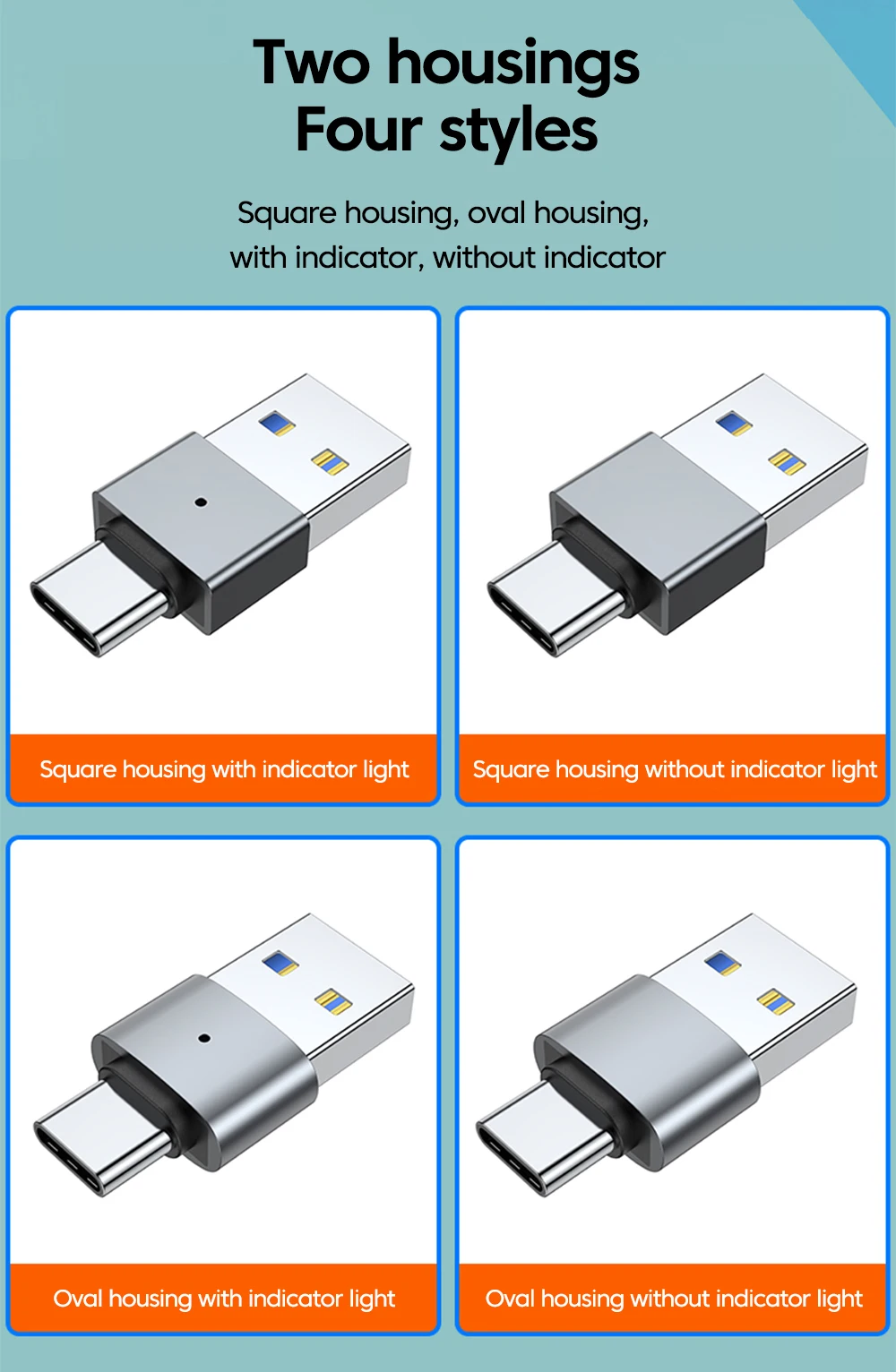 Two housings
Four styles

Square housing, oval housing, with indicator, without indicator

Square housing with indicator light

Square housing without indicator light

Oval housing with indicator light

Oval housing without indicator light