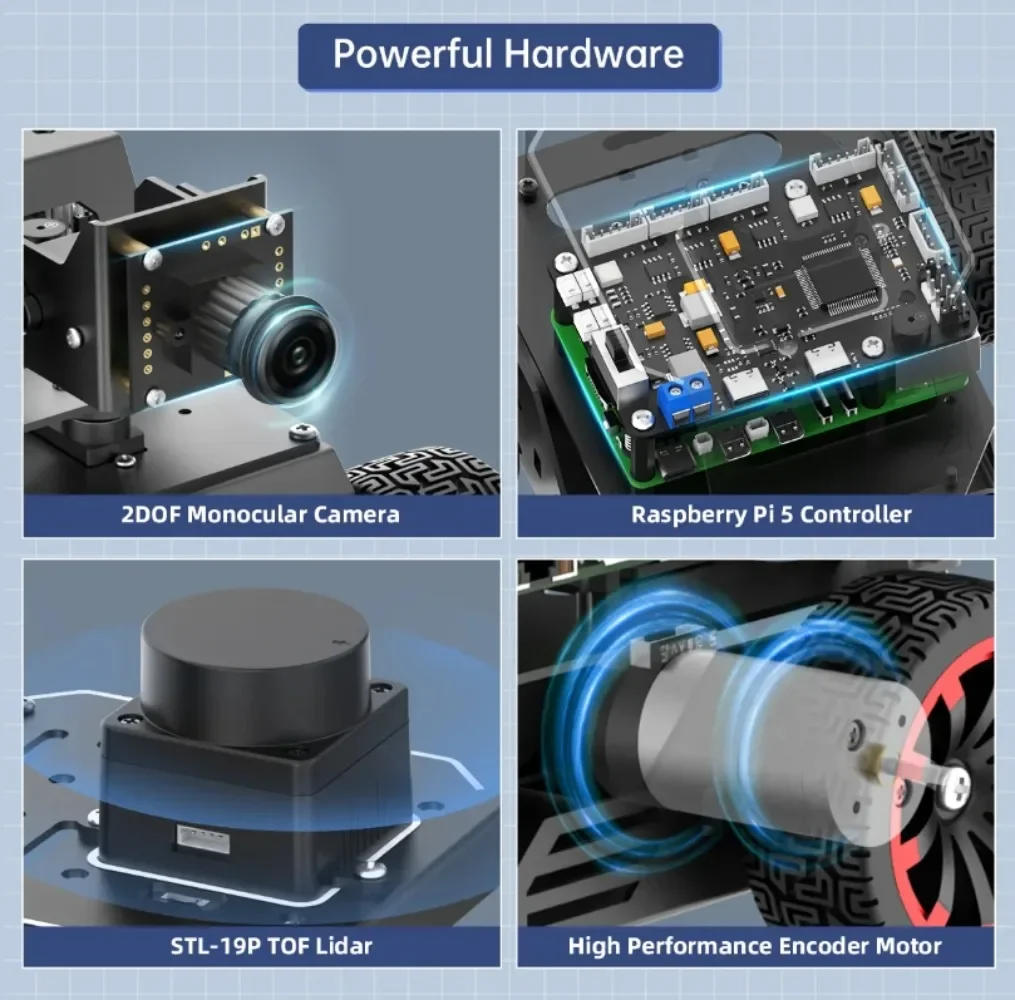 Powerful Hardware

2DOF Monocular Camera

Raspberry Pi 5 Controller

STL-19P TOF Lidar

High Performance Encoder Motor