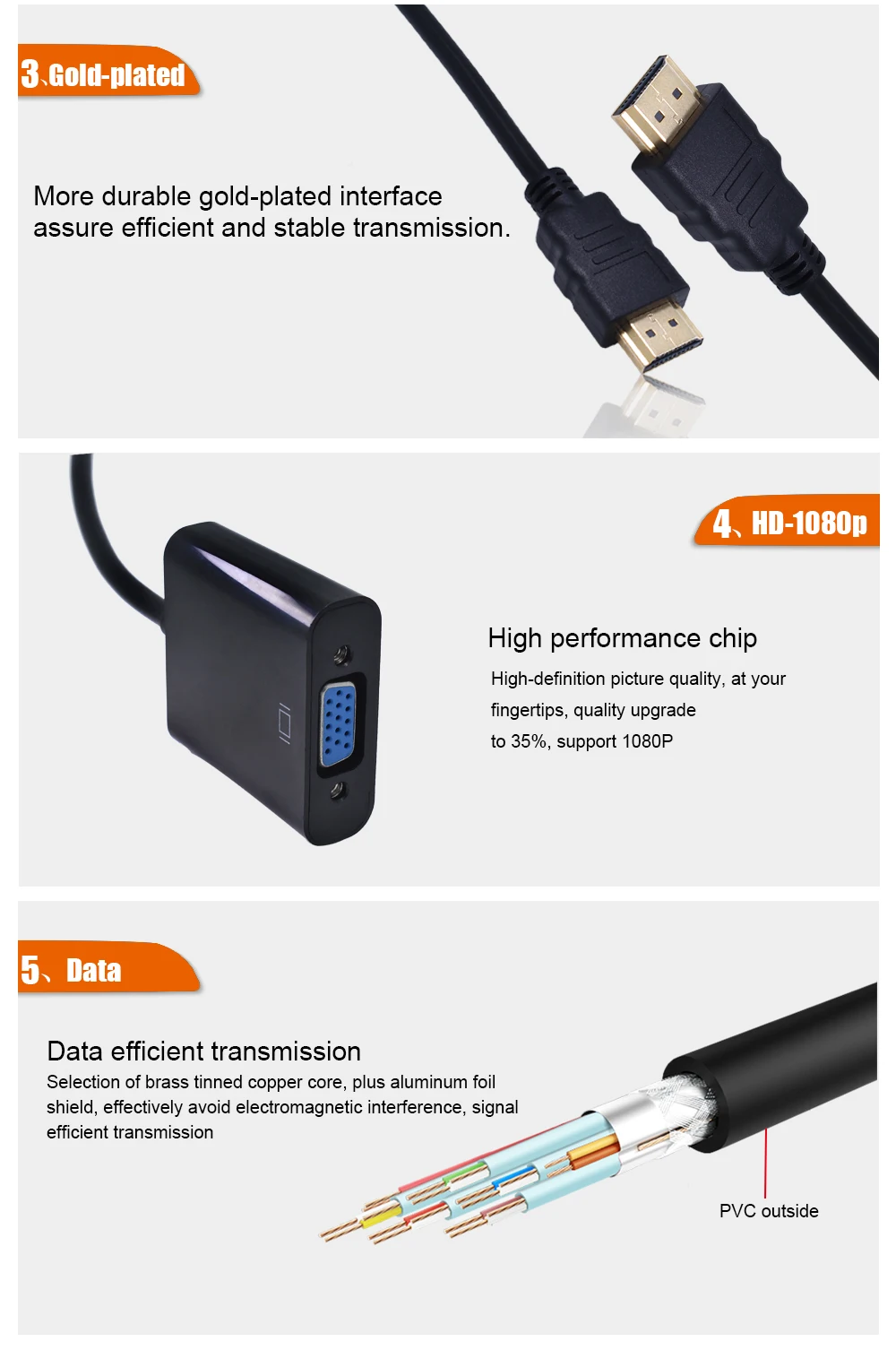 3、Gold-plated

More durable gold-plated interface assure efficient and stable transmission.

4、HD-1080p

High performance chip

High-definition picture quality, at your fingertips, quality upgrade to 35%, support 1080P

5、Data

Data efficient transmission

Selection of brass tinned copper core, plus aluminum foil shield, effectively avoid electromagnetic interference, signal efficient transmission

PVC outside