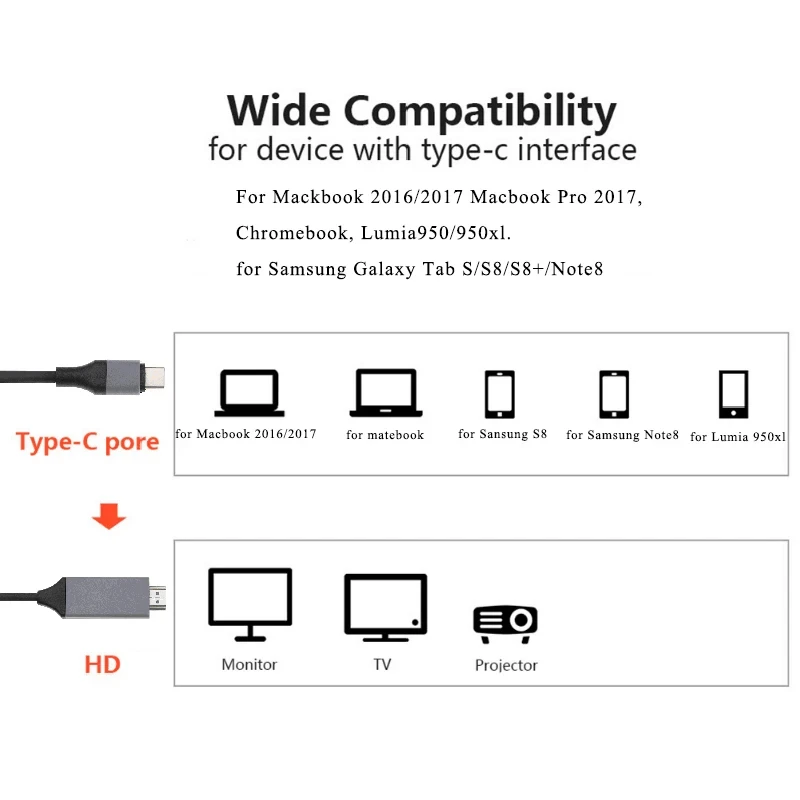 Wide Compatibility
for device with type-c interface

For Mackbook 2016/2017 Macbook Pro 2017,
Chromebook, Lumia950/950xl.
for Samsung Galaxy Tab S/S8/S8+/Note8

Type-C pore

for Macbook 2016/2017
for matebook
for Sansung S8
for Samsung Note8
for Lumia 950xl

HD

Monitor
TV
Projector