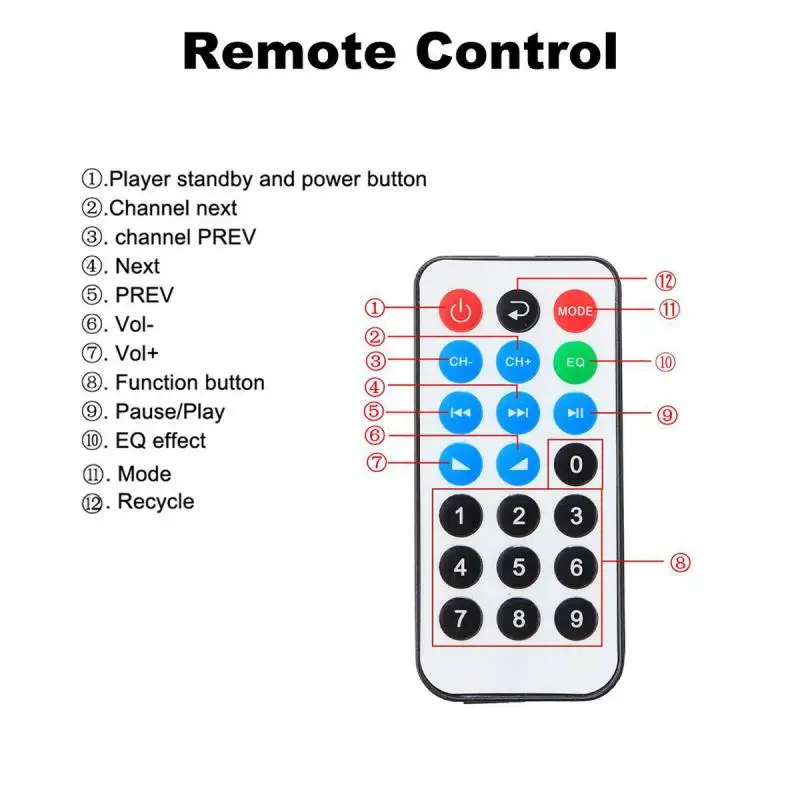 Remote Control

①.Player standby and power button
②.Channel next
③. channel PREV
④. Next
⑤. PREV
⑥. Vol-
⑦. Vol+
⑧. Function button
⑨. Pause/Play
⑩. EQ effect
⑪. Mode
⑫. Recycle

⑫
①
MODE
⑪
②
③
CH-
CH+
EQ
⑩
④
⑤
⑨
⑥
⑦
0
1
2
3
4
5
6
⑧
7
8
9