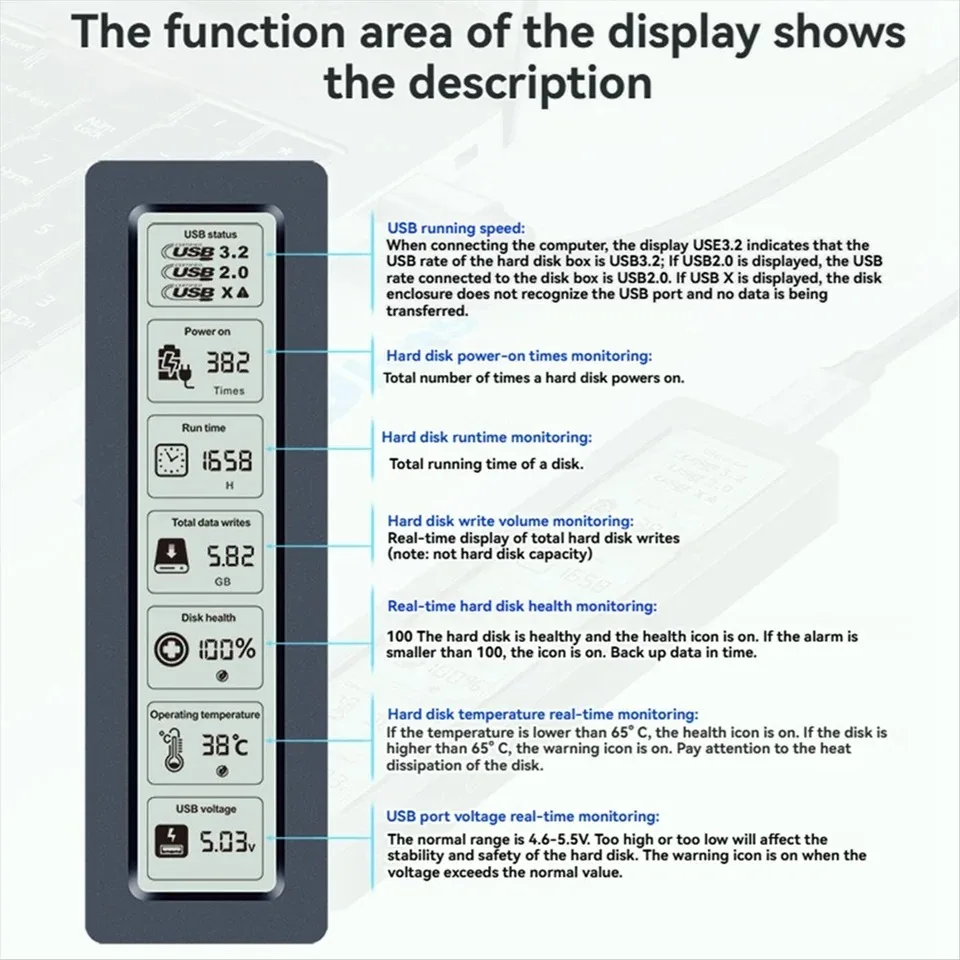 The function area of the display shows the description

USB status
USB 3.2
USB 2.0
USB X

Power on
382
Times

Run time
1658
H

Total data writes
5.82
GB

Disk health
100%

Operating temperature
38℃

USB voltage
5.03v

USB running speed:
When connecting the computer, the display USE3.2 indicates that the USB rate of the hard disk box is USB3.2; If USB2.0 is displayed, the USB rate connected to the disk box is USB2.0. If USB X is displayed, the disk enclosure does not recognize the USB port and no data is being transferred.

Hard disk power-on times monitoring:
Total number of times a hard disk powers on.

Hard disk runtime monitoring:
Total running time of a disk.

Hard disk write volume monitoring:
Real-time display of total hard disk writes (note: not hard disk capacity)

Real-time hard disk health monitoring:
100 The hard disk is healthy and the health icon is on. If the alarm is smaller than 100, the icon is on. Back up data in time.

Hard disk temperature real-time monitoring:
If the temperature is lower than 65° C, the health icon is on. If the disk is higher than 65° C, the warning icon is on. Pay attention to the heat dissipation of the disk.

USB port voltage real-time monitoring:
The normal range is 4.6-5.5V. Too high or too low will affect the stability and safety of the hard disk. The warning icon is on when the voltage exceeds the normal value.