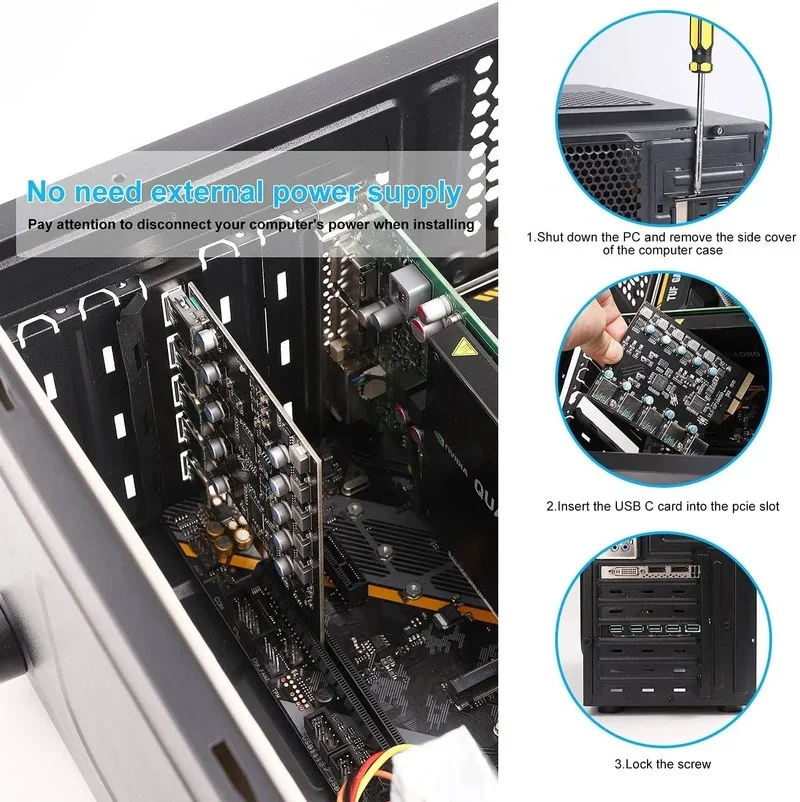 No need external power supply
Pay attention to disconnect your computer's power when installing

1.Shut down the PC and remove the side cover of the computer case

2.Insert the USB C card into the pcie slot

3.Lock the screw