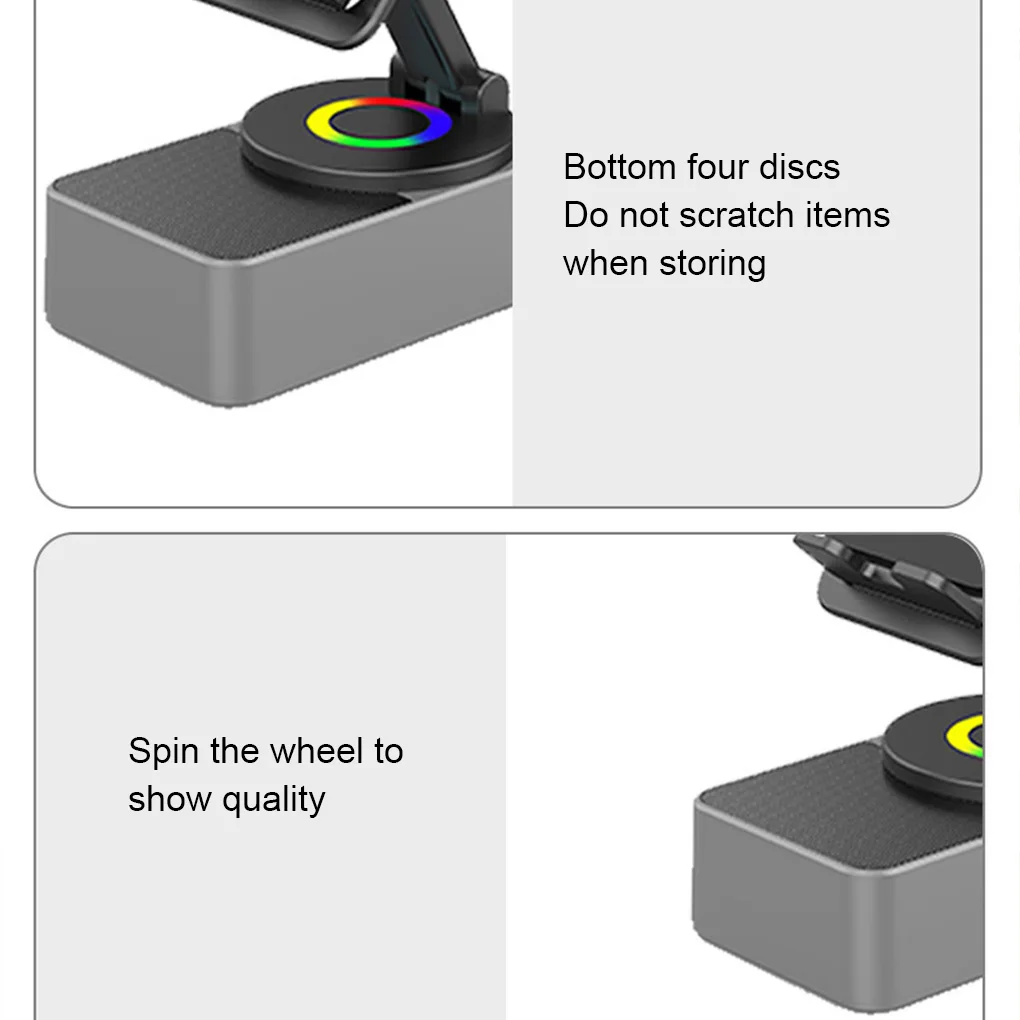 Bottom four discs
Do not scratch items
when storing

Spin the wheel to
show quality