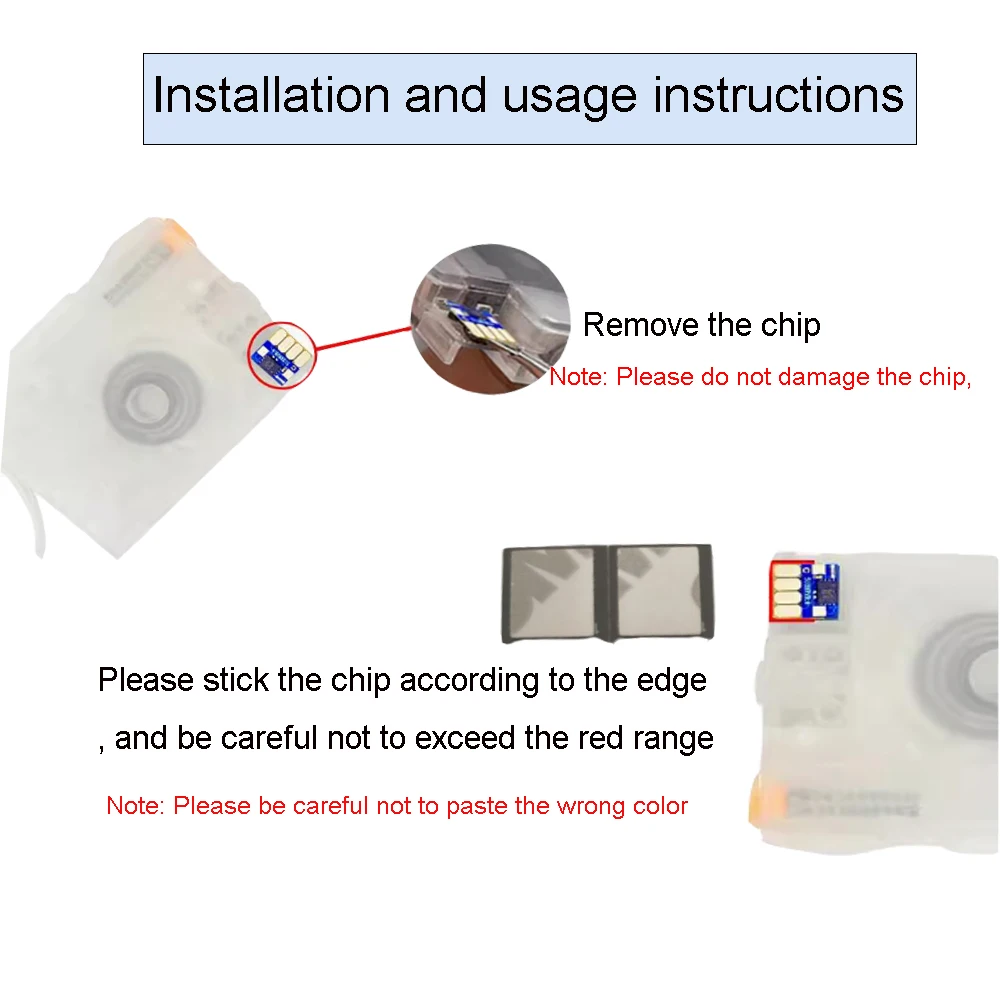 Installation and usage instructions

Remove the chip

Note: Please do not damage the chip,

Please stick the chip according to the edge , and be careful not to exceed the red range

Note: Please be careful not to paste the wrong color