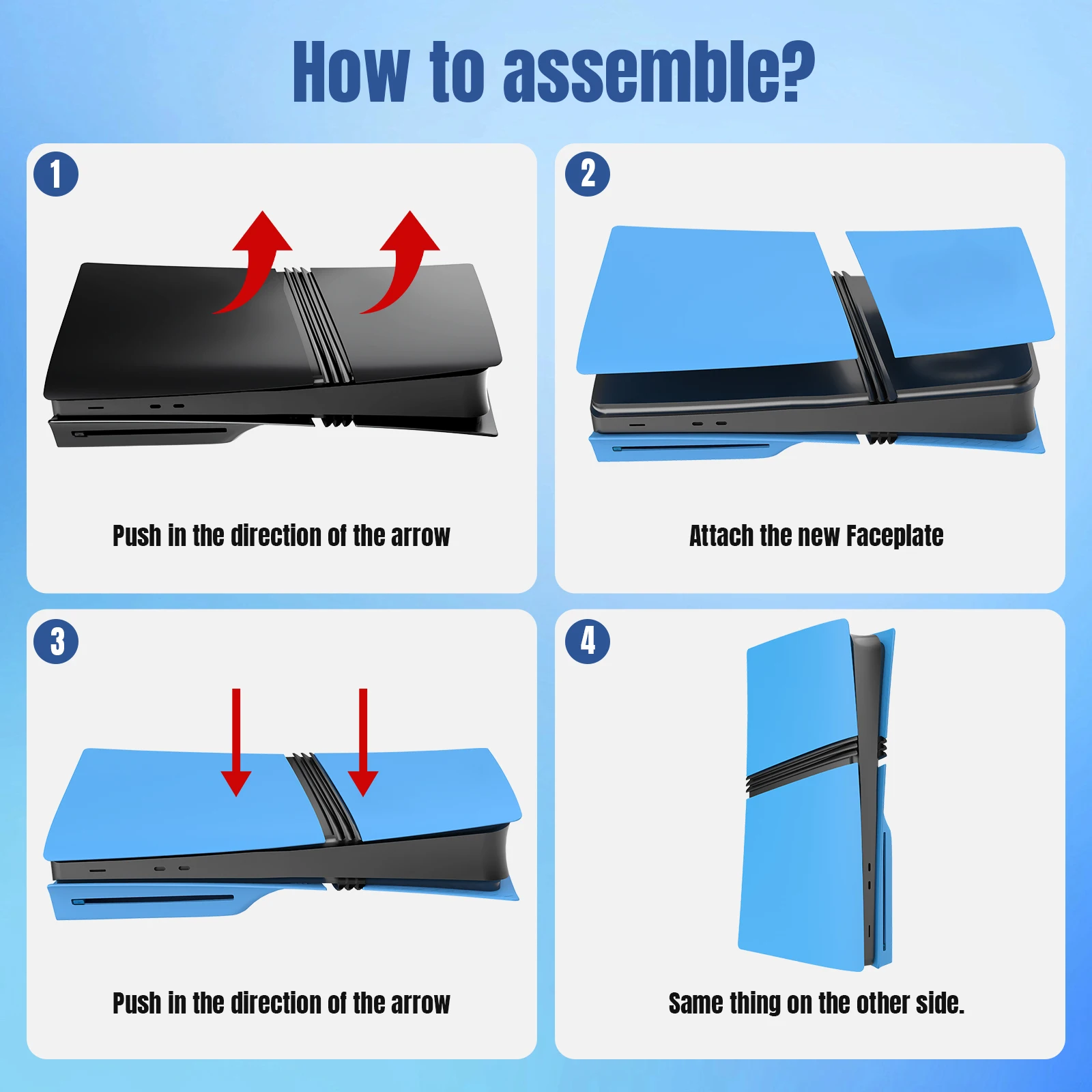 How to assemble?

1

Push in the direction of the arrow

2

Attach the new Faceplate

3

Push in the direction of the arrow

4

Same thing on the other side.