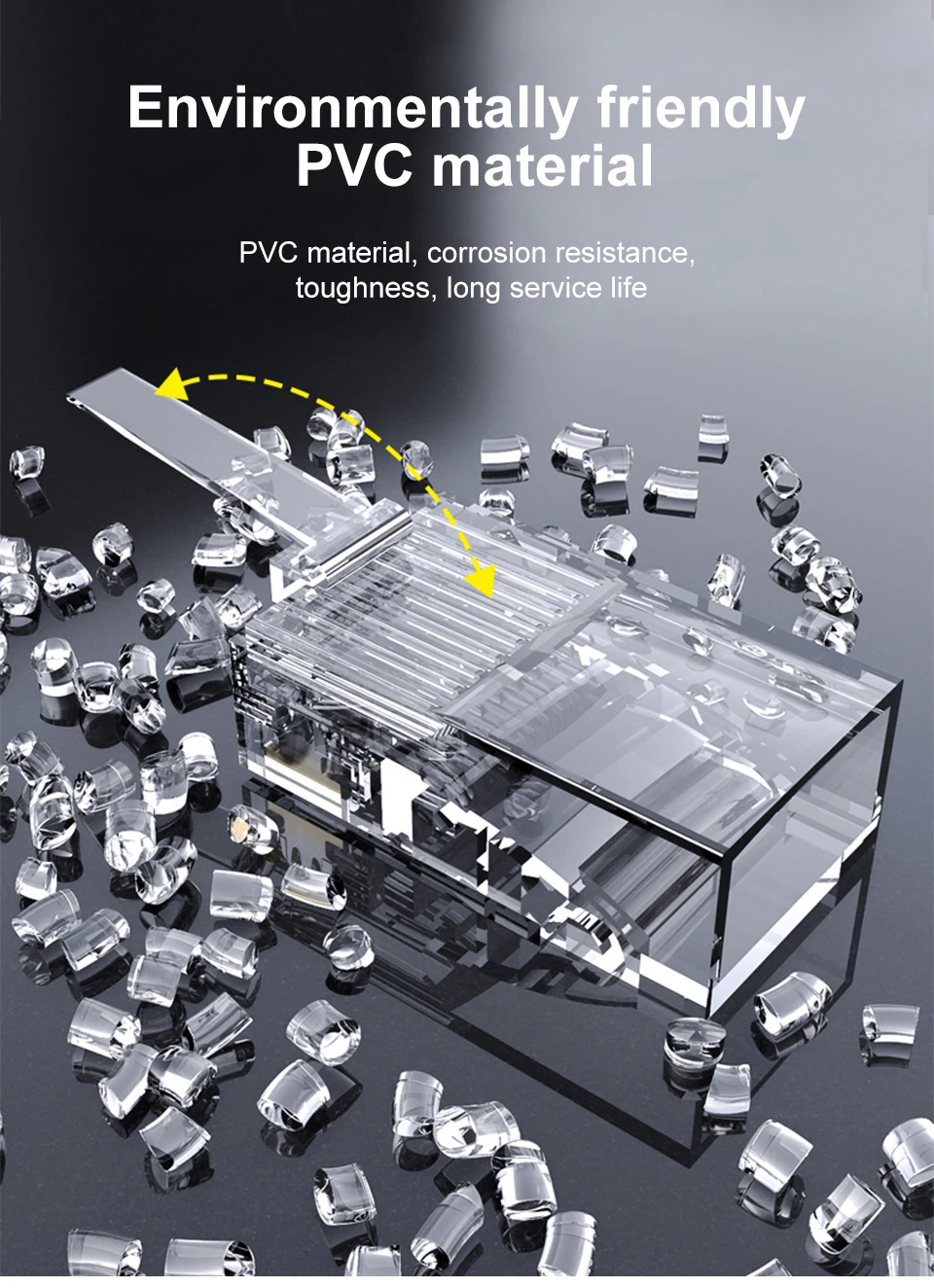 Environmentally friendly PVC material

PVC material, corrosion resistance, toughness, long service life