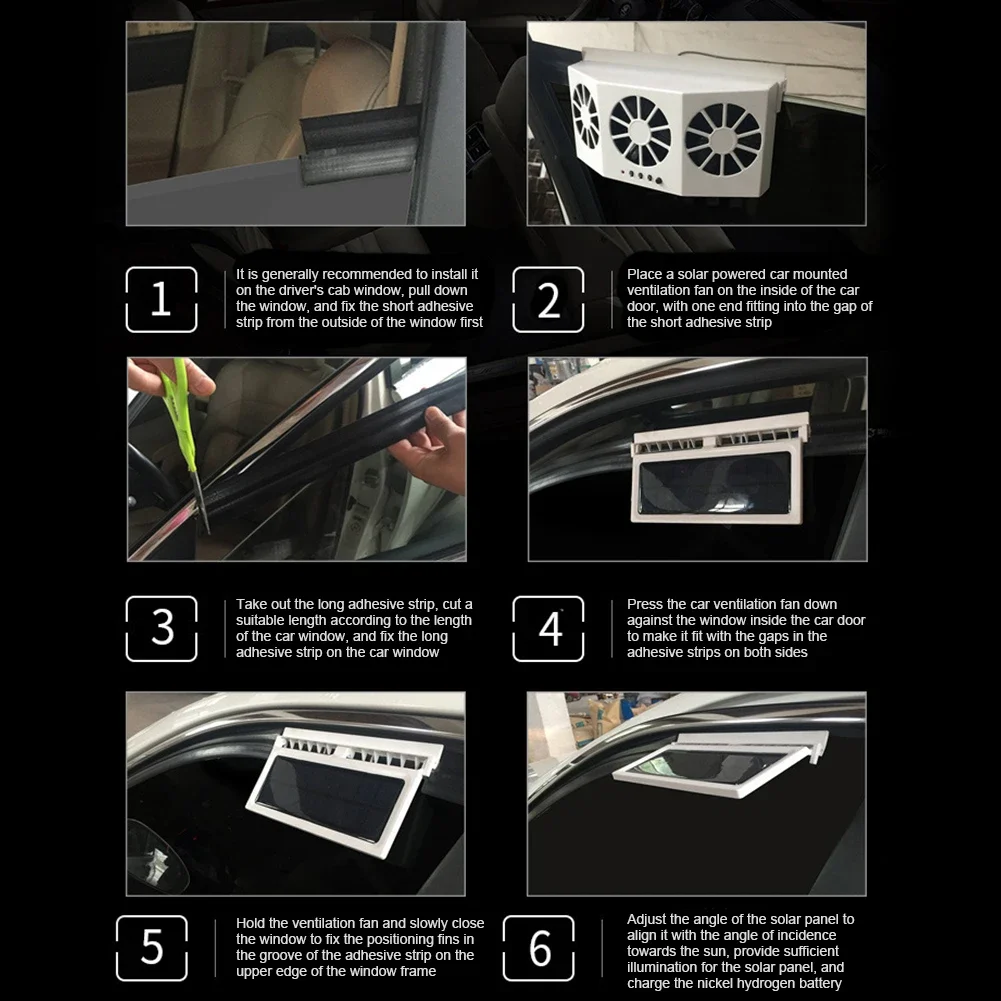 1

It is generally recommended to install it on the driver's cab window, pull down the window, and fix the short adhesive strip from the outside of the window first

2

Place a solar powered car mounted ventilation fan on the inside of the car door, with one end fitting into the gap of the short adhesive strip

3

Take out the long adhesive strip, cut a suitable length according to the length of the car window, and fix the long adhesive strip on the car window

4

Press the car ventilation fan down against the window inside the car door to make it fit with the gaps in the adhesive strips on both sides

5

Hold the ventilation fan and slowly close the window to fix the positioning fins in the groove of the adhesive strip on the upper edge of the window frame

6

Adjust the angle of the solar panel to align it with the angle of incidence towards the sun, provide sufficient illumination for the solar panel, and charge the nickel hydrogen battery