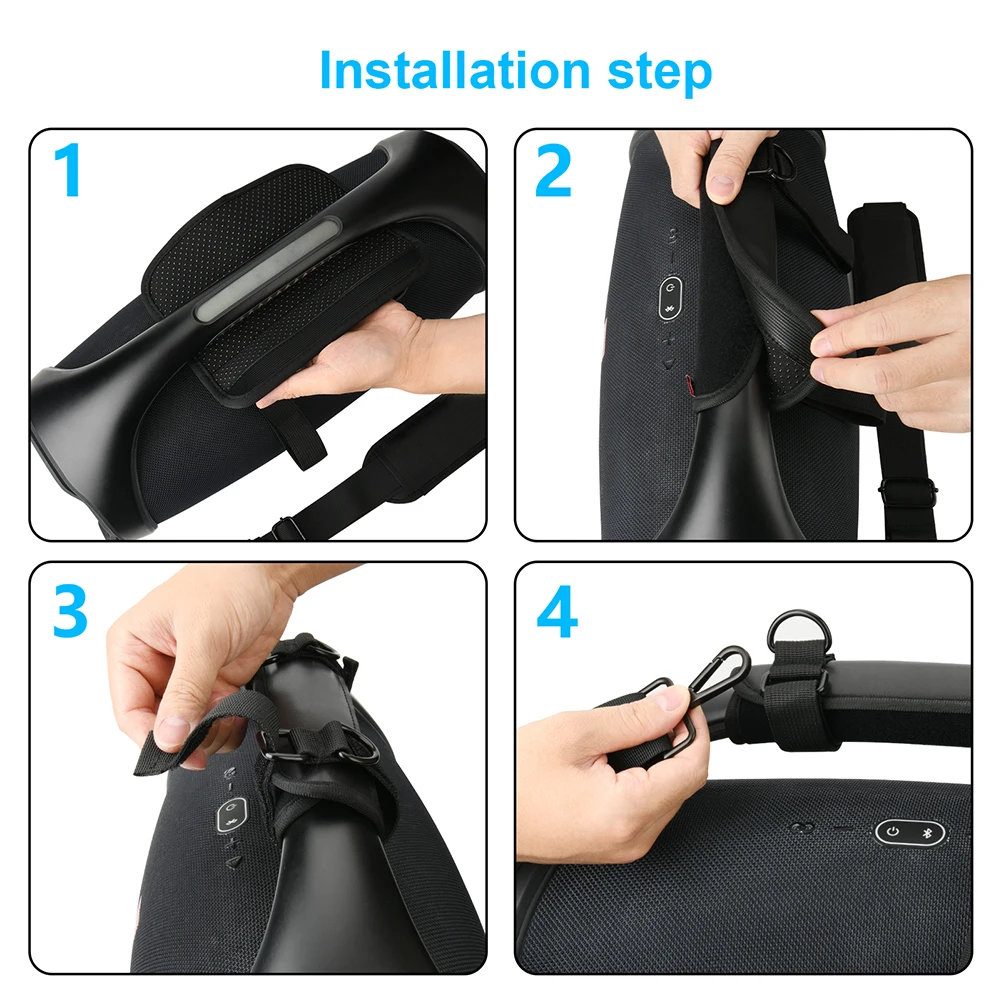 Installation step

1

2

3

4