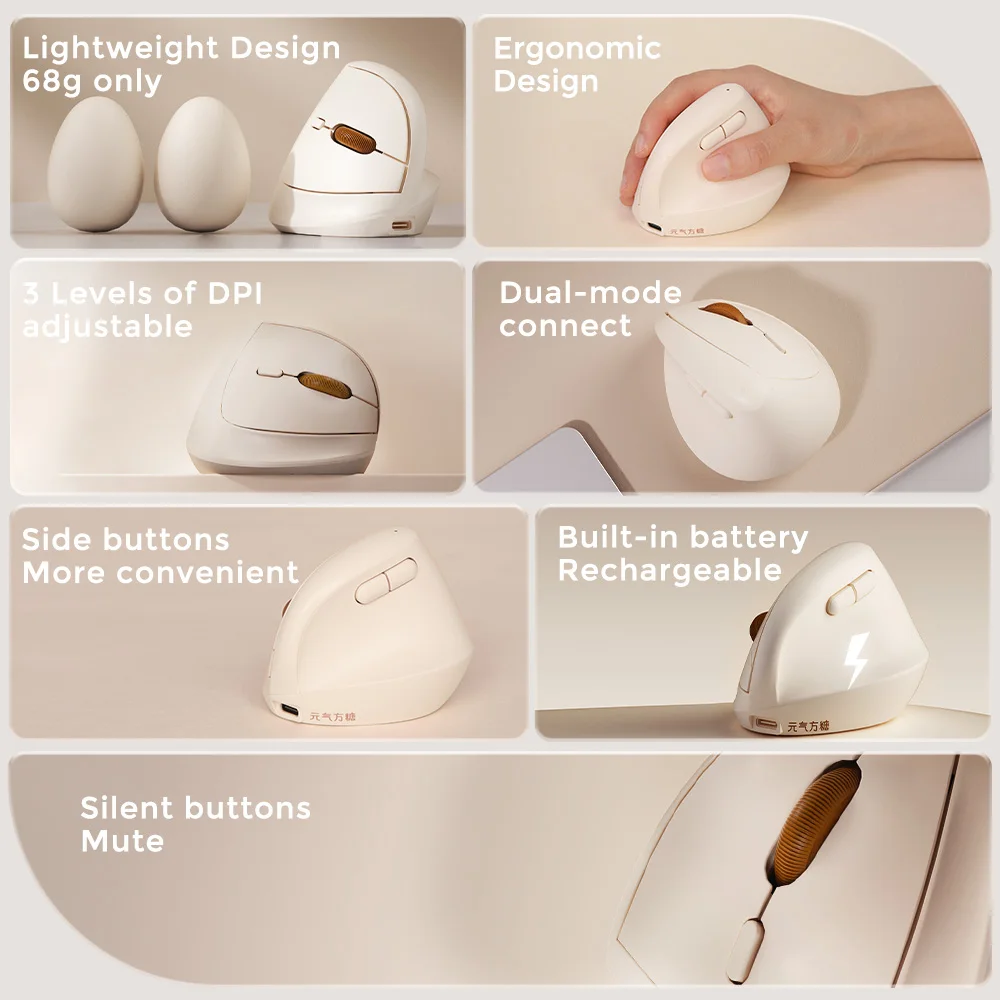 Lightweight Design
68g only

Ergonomic
Design

元气方糖

3 Levels of DPI
adjustable

Dual-mode
connect

Side buttons
More convenient

元气方糖

Built-in battery
Rechargeable

元气方糖

Silent buttons
Mute