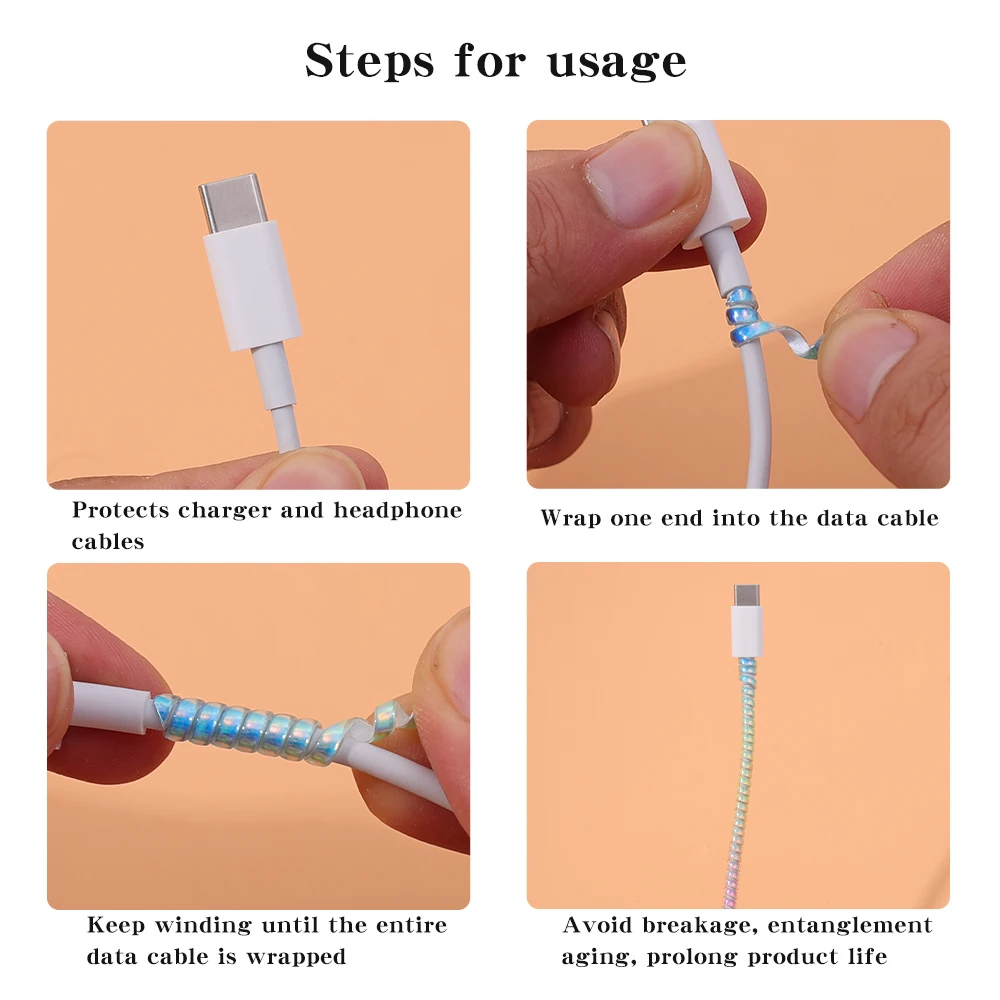 Steps for usage

Protects charger and headphone cables

Wrap one end into the data cable

Keep winding until the entire data cable is wrapped

Avoid breakage, entanglement aging, prolong product life