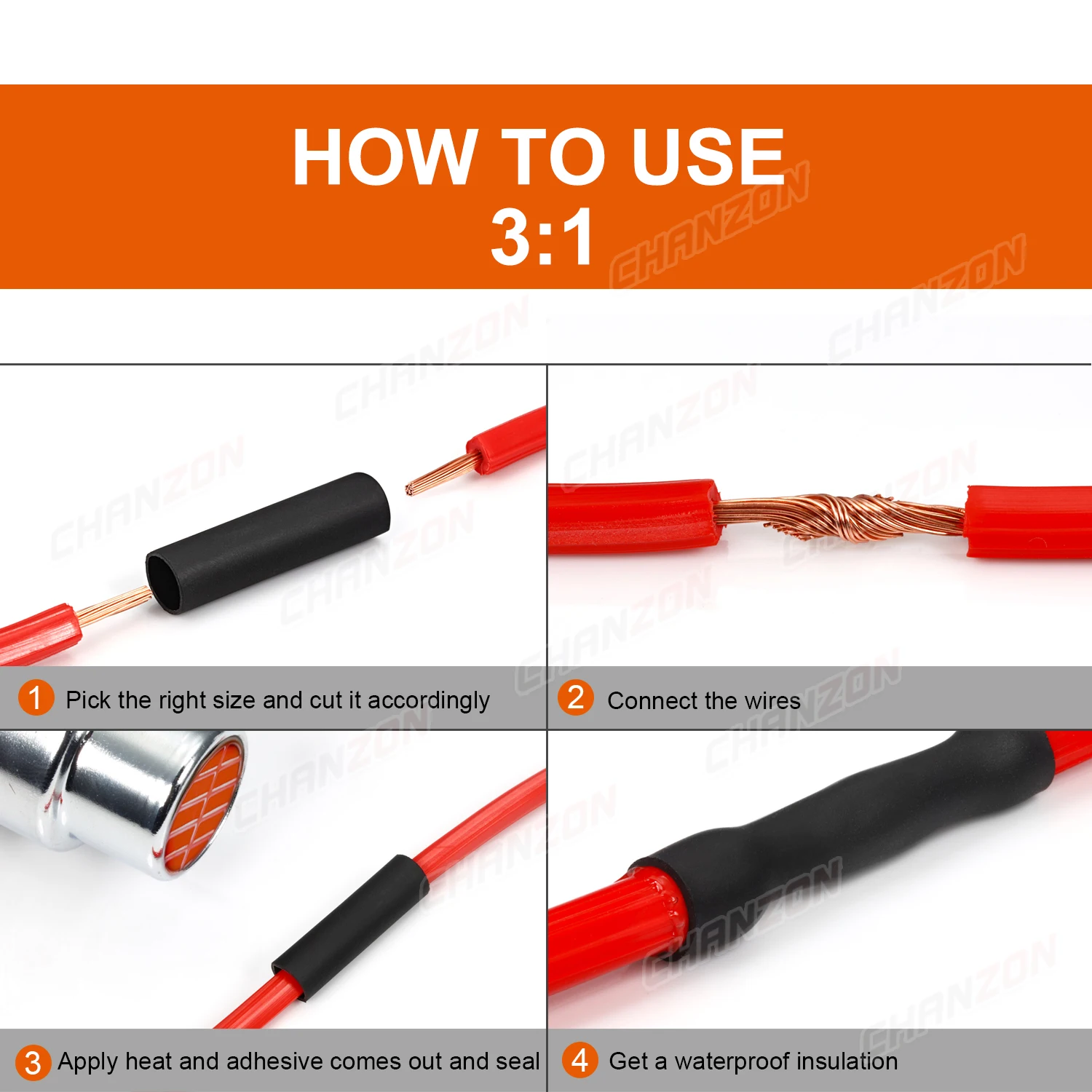 HOW TO USE
3:1

CHANZON

1 Pick the right size and cut it accordingly

2 Connect the wires

3 Apply heat and adhesive comes out and seal

4 Get a waterproof insulation