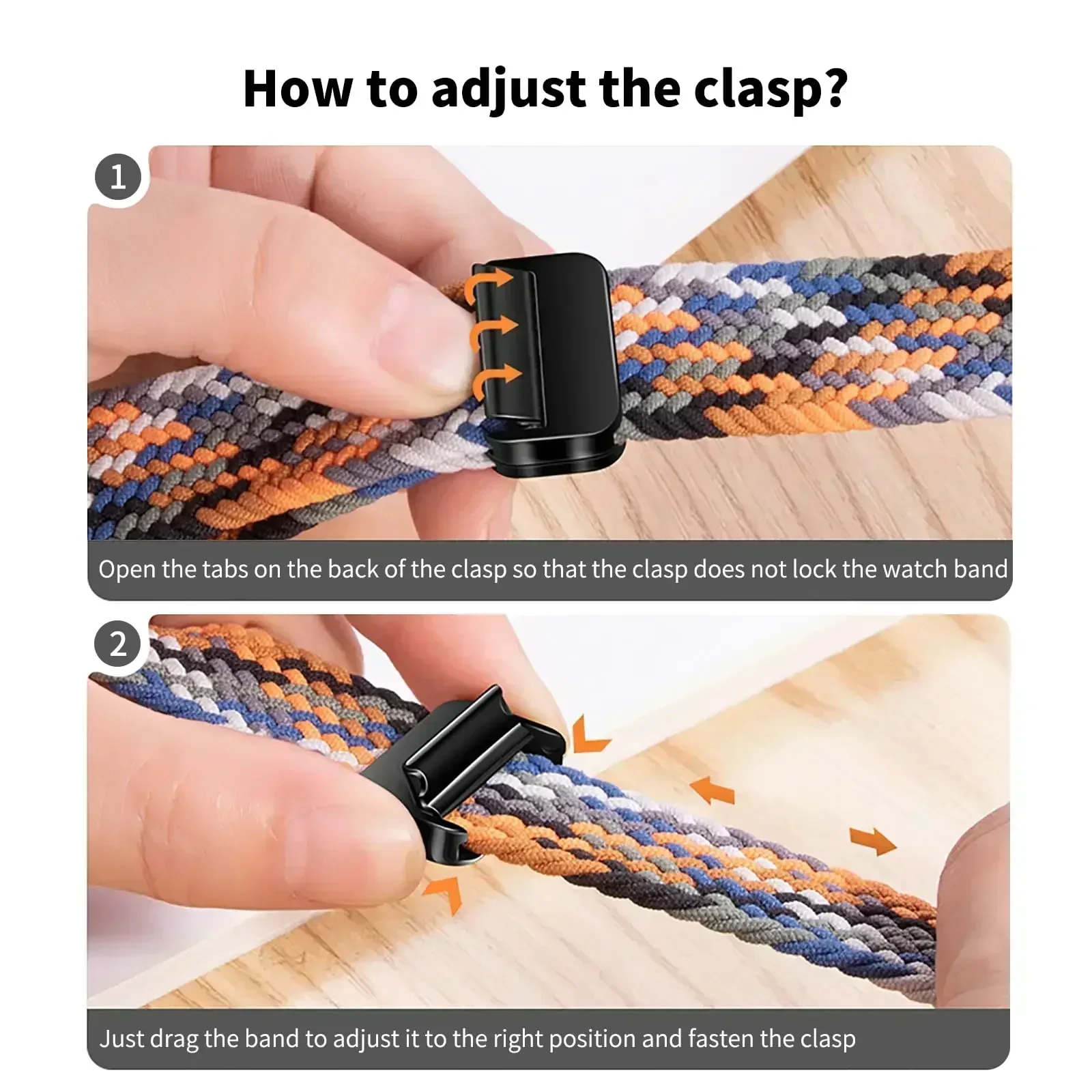 How to adjust the clasp?

1

Open the tabs on the back of the clasp so that the clasp does not lock the watch band

2

Just drag the band to adjust it to the right position and fasten the clasp