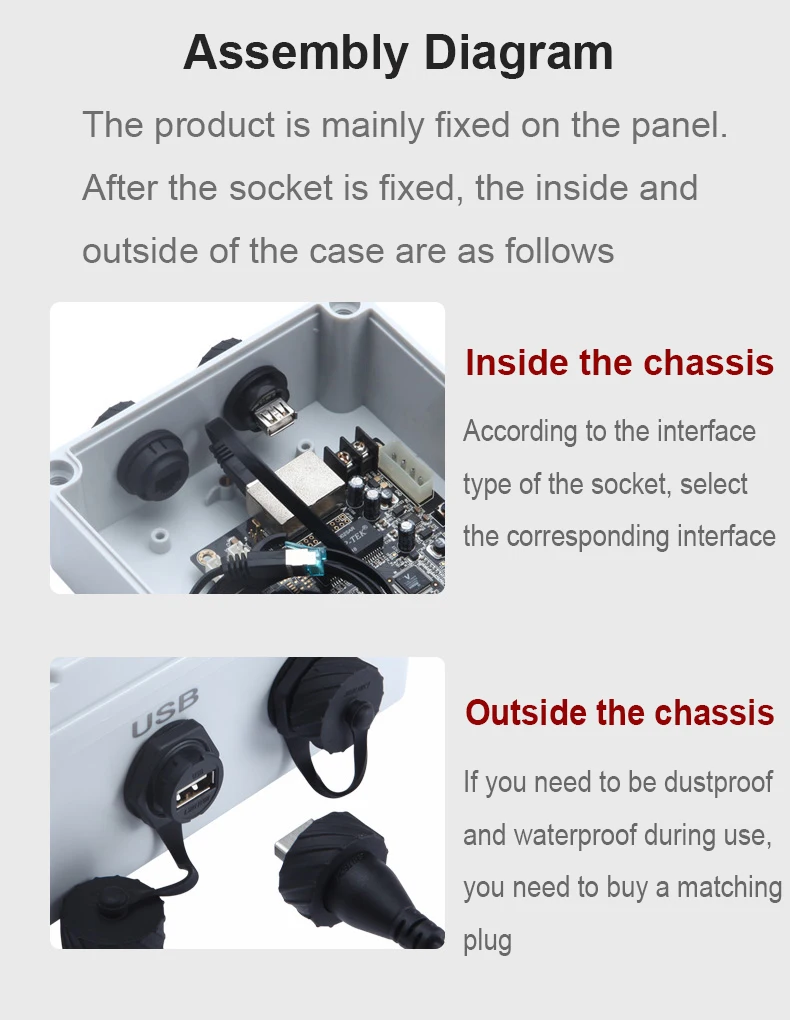 Assembly Diagram

The product is mainly fixed on the panel. After the socket is fixed, the inside and outside of the case are as follows

Inside the chassis

According to the interface type of the socket, select the corresponding interface

USB

Outside the chassis

If you need to be dustproof and waterproof during use, you need to buy a matching plug