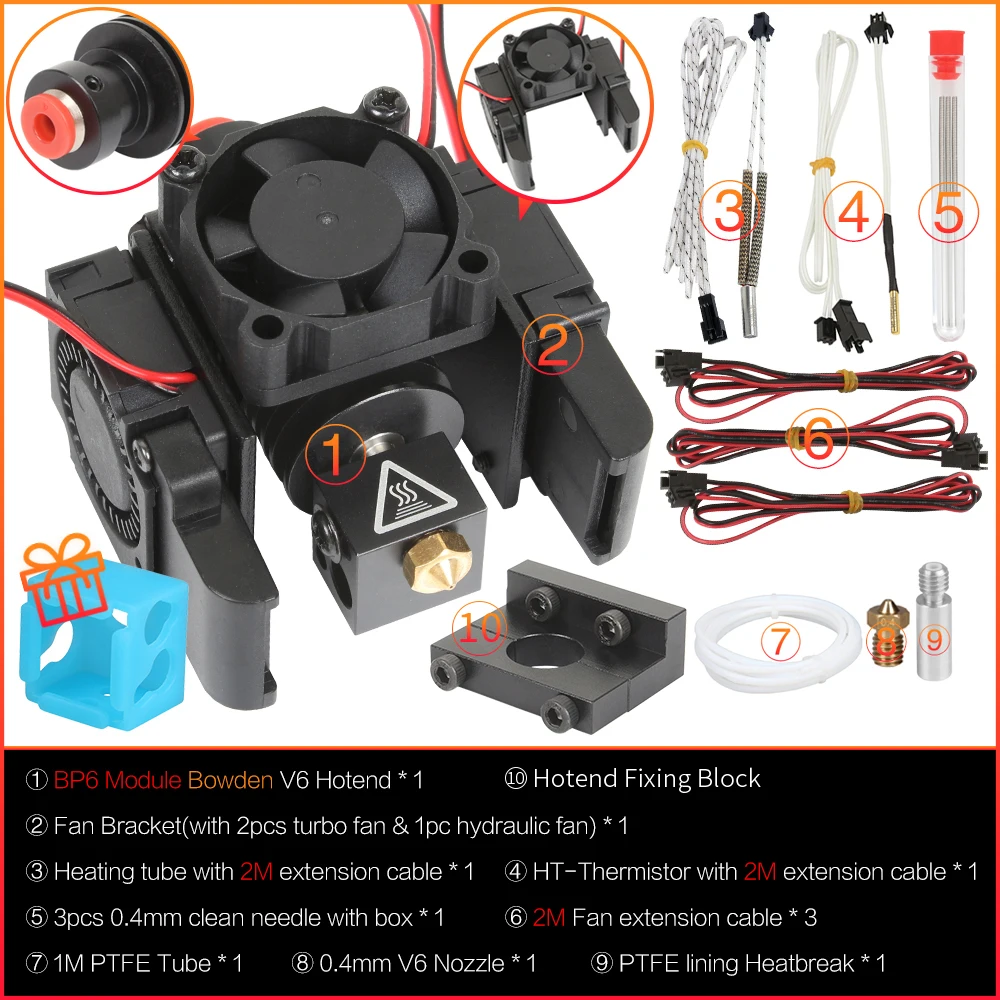 3 4 5
2
6
1
10 7 8 9

① BP6 Module Bowden V6 Hotend * 1
⑩ Hotend Fixing Block
② Fan Bracket(with 2pcs turbo fan & 1pc hydraulic fan) * 1
③ Heating tube with 2M extension cable * 1
④ HT-Thermistor with 2M extension cable * 1
⑤ 3pcs 0.4mm clean needle with box * 1
⑥ 2M Fan extension cable * 3
⑦ 1M PTFE Tube * 1
⑧ 0.4mm V6 Nozzle * 1
⑨ PTFE lining Heatbreak * 1