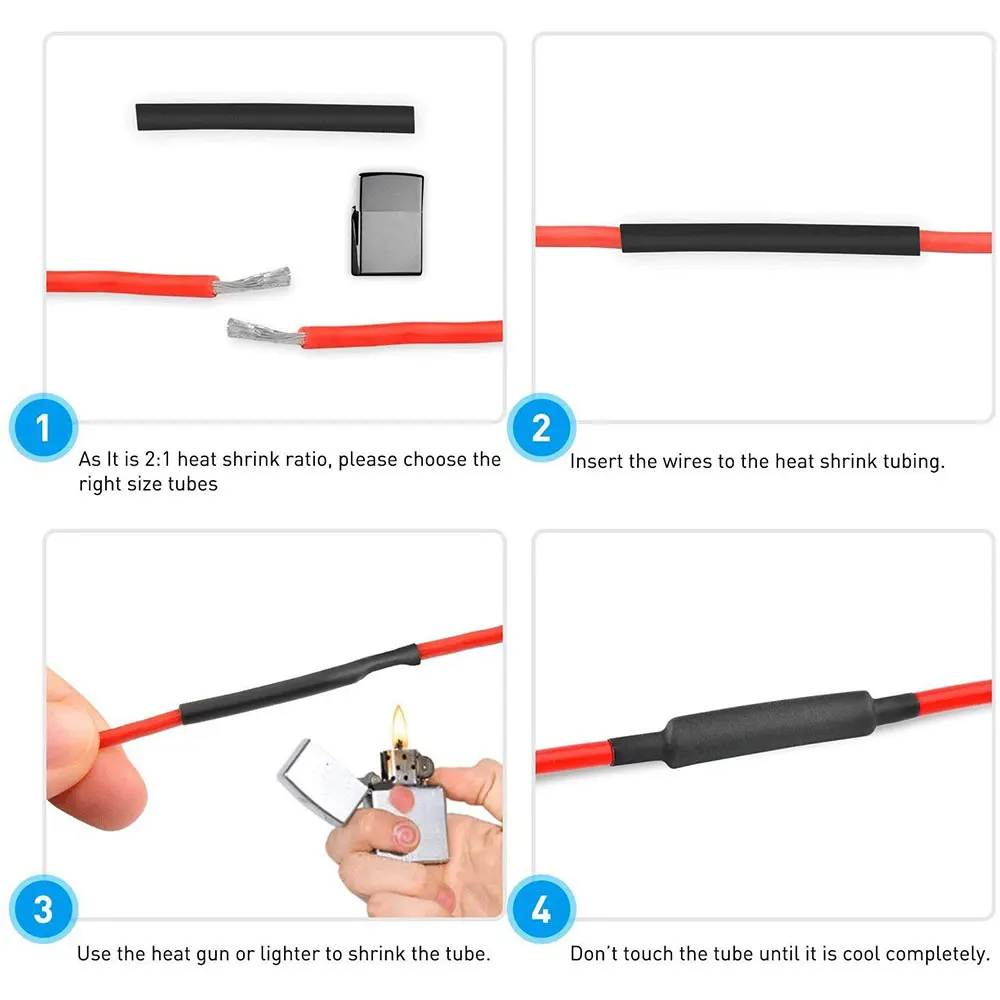 1
As It is 2:1 heat shrink ratio, please choose the right size tubes

2
Insert the wires to the heat shrink tubing.

3
Use the heat gun or lighter to shrink the tube.

4
Don't touch the tube until it is cool completely.