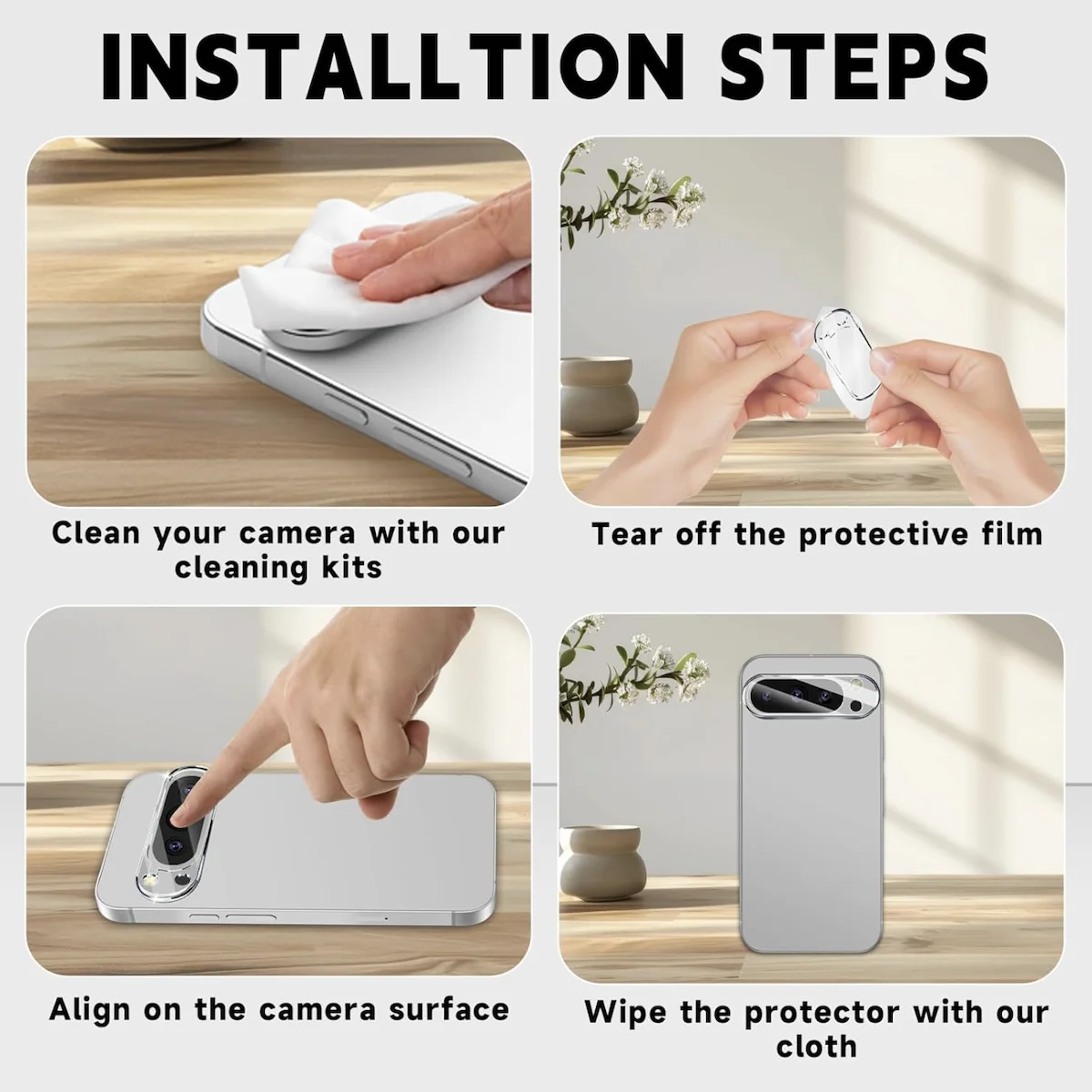 INSTALLTION STEPS

Clean your camera with our cleaning kits

Tear off the protective film

Align on the camera surface

Wipe the protector with our cloth