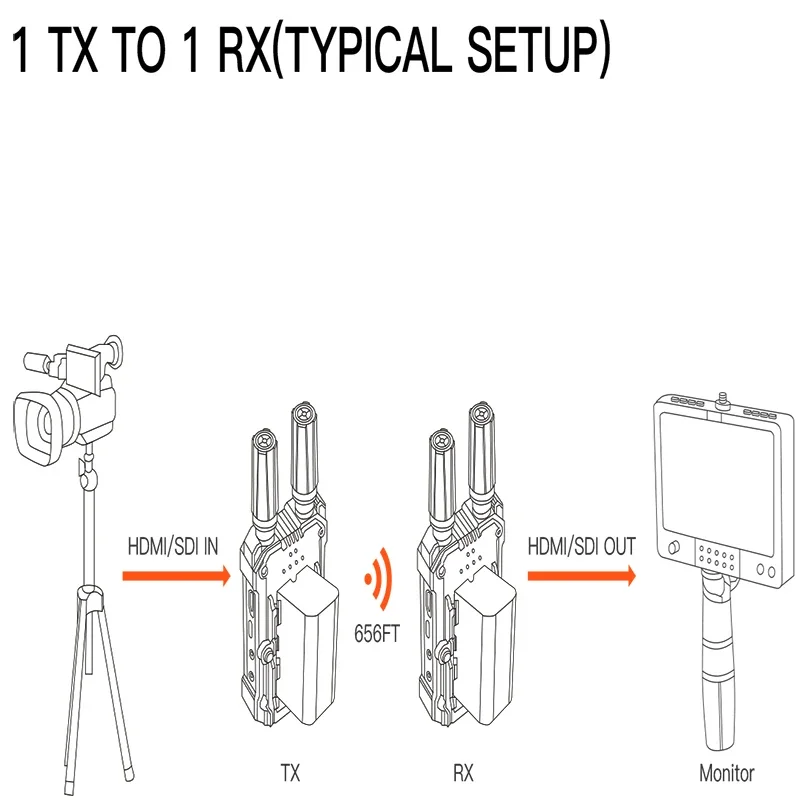 1 TX TO 1 RX(TYPICAL SETUP)

HDMI/SDI IN

656FT

HDMI/SDI OUT

TX

RX

Monitor