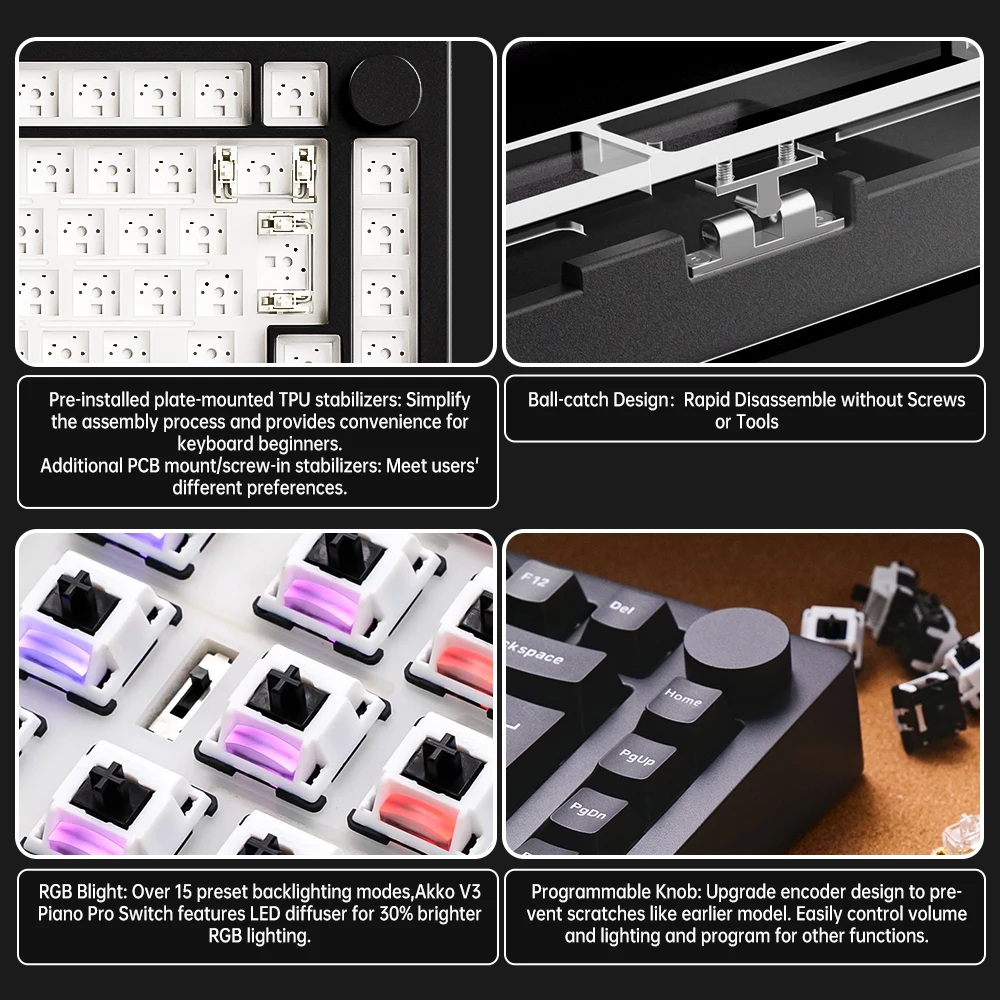 Pre-installed plate-mounted TPU stabilizers: Simplify the assembly process and provides convenience for keyboard beginners.
Additional PCB mount/screw-in stabilizers: Meet users' different preferences.

Ball-catch Design: Rapid Disassemble without Screws or Tools

F12
Del
ckspace
Home
PgUp
PgDn

RGB Blight: Over 15 preset backlighting modes,Akko V3 Piano Pro Switch features LED diffuser for 30% brighter RGB lighting.

Programmable Knob: Upgrade encoder design to prevent scratches like earlier model. Easily control volume and lighting and program for other functions.