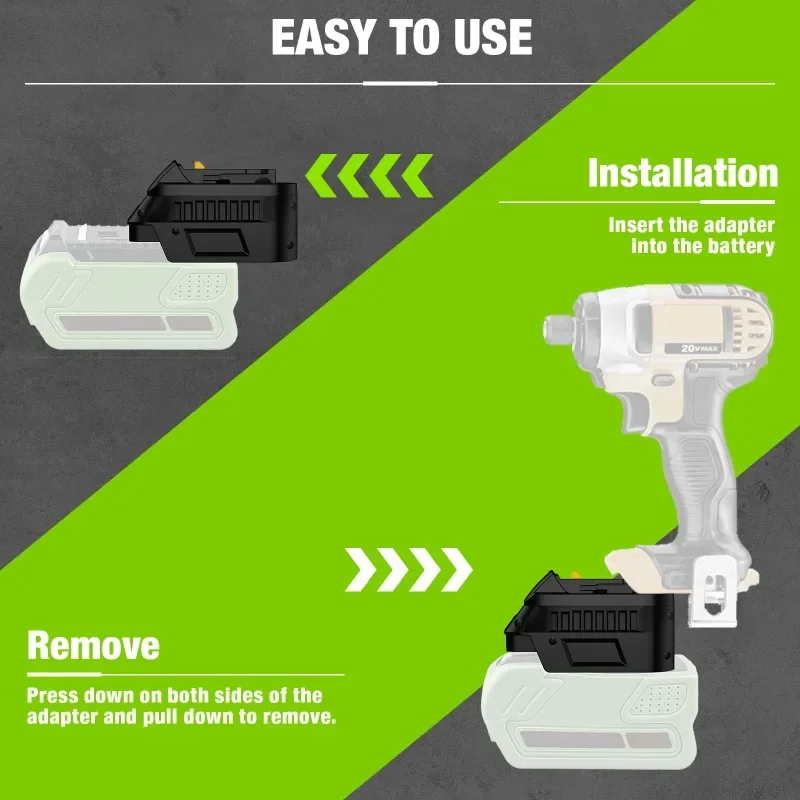 EASY TO USE

Installation

Insert the adapter into the battery

20V MAX

Remove

Press down on both sides of the adapter and pull down to remove.