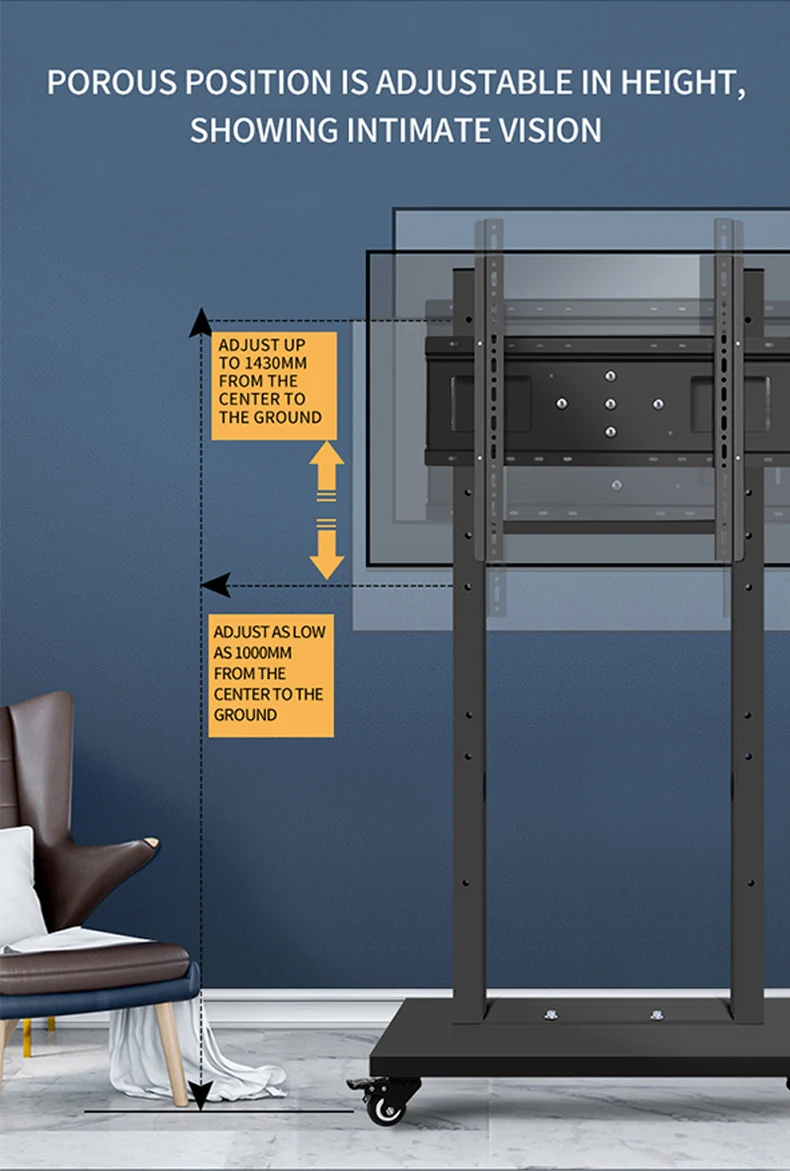 POROUS POSITION IS ADJUSTABLE IN HEIGHT, SHOWING INTIMATE VISION

ADJUST UP TO 1430MM FROM THE CENTER TO THE GROUND

ADJUST AS LOW AS 1000MM FROM THE CENTER TO THE GROUND