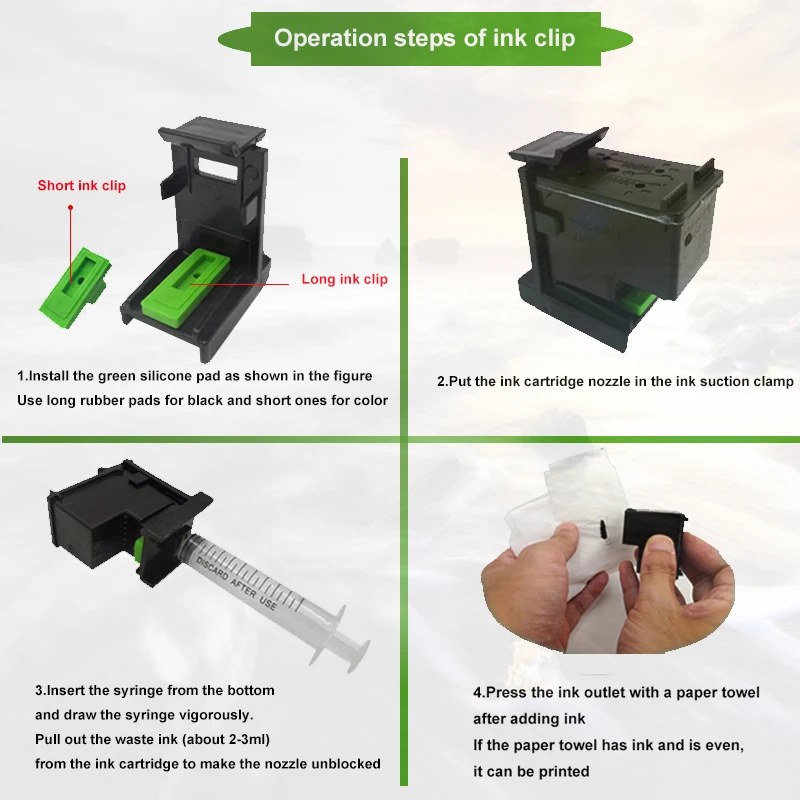 Operation steps of ink clip

Short ink clip

Long ink clip

1.Install the green silicone pad as shown in the figure
Use long rubber pads for black and short ones for color

2.Put the ink cartridge nozzle in the ink suction clamp

DISCARD AFTER USE

3.Insert the syringe from the bottom and draw the syringe vigorously.
Pull out the waste ink (about 2-3ml) from the ink cartridge to make the nozzle unblocked

4.Press the ink outlet with a paper towel after adding ink
If the paper towel has ink and is even, it can be printed