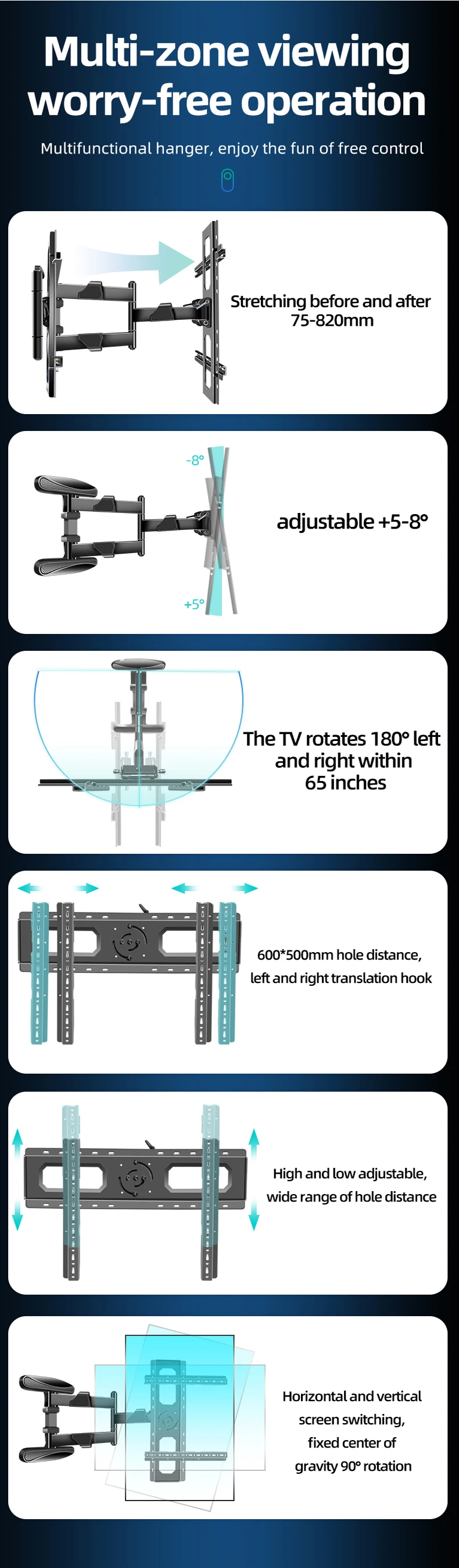 Multi-zone viewing worry-free operation

Multifunctional hanger, enjoy the fun of free control

Stretching before and after 75-820mm

-8°

+5°

adjustable +5-8°

The TV rotates 180° left and right within 65 inches

600*500mm hole distance, left and right translation hook

High and low adjustable, wide range of hole distance

Horizontal and vertical screen switching, fixed center of gravity 90° rotation