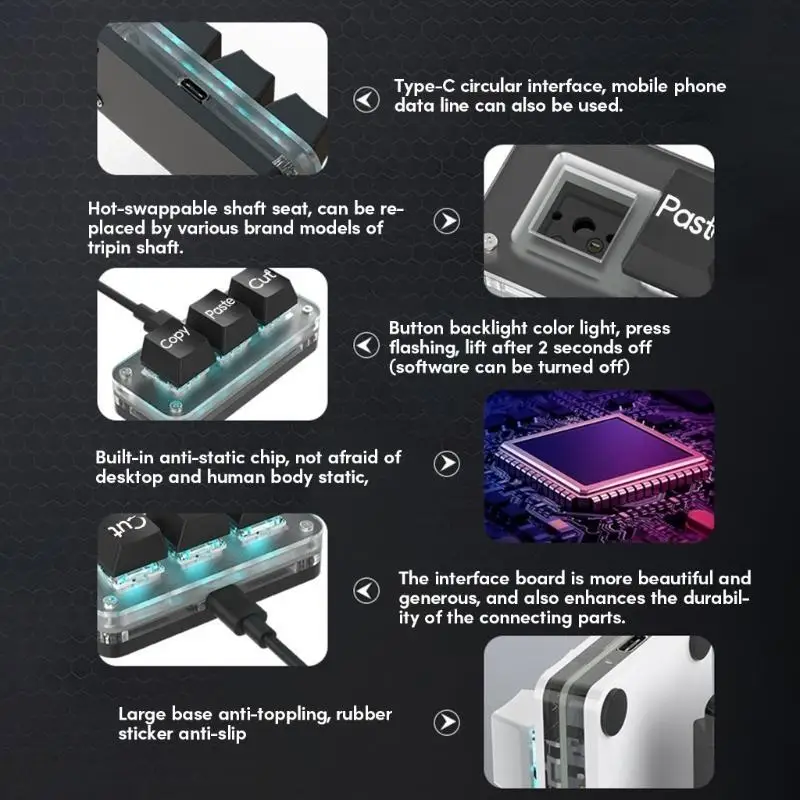 Type-C circular interface, mobile phone data line can also be used.

Hot-swappable shaft seat, can be replaced by various brand models of tripin shaft.

Past

Copy Paste Cut

Button backlight color light, press flashing, lift after 2 seconds off (software can be turned off)

Built-in anti-static chip, not afraid of desktop and human body static,

Cut

The interface board is more beautiful and generous, and also enhances the durability of the connecting parts.

Large base anti-toppling, rubber sticker anti-slip