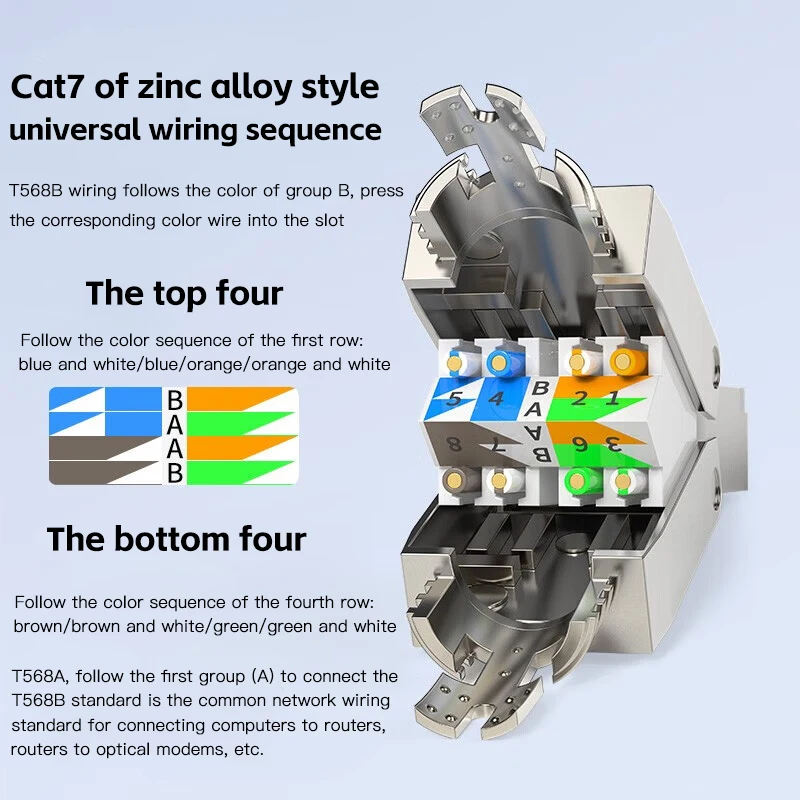 Cat7 of zinc alloy style universal wiring sequence

T568B wiring follows the color of group B, press the corresponding color wire into the slot

The top four

Follow the color sequence of the first row: blue and white/blue/orange/orange and white

B
A
A
B

5 4 B A 2 1
8 7 B A 6 3

The bottom four

Follow the color sequence of the fourth row: brown/brown and white/green/green and white

T568A, follow the first group (A) to connect the T568B standard is the common network wiring standard for connecting computers to routers, routers to optical modems, etc.