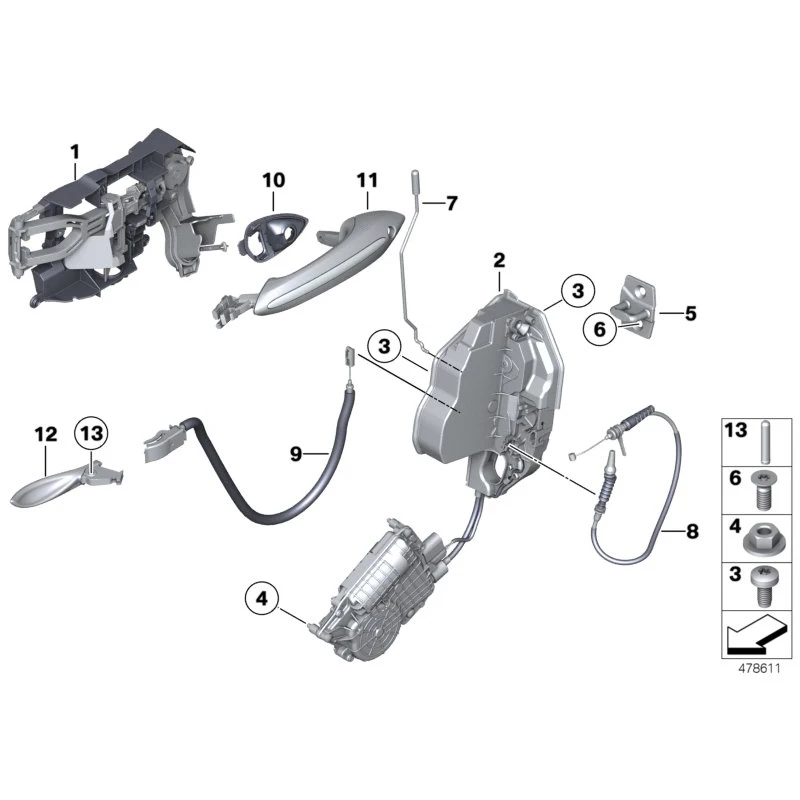 1
10
11
7
2
3
5
6
3
12
13
9
8
4
13
6
4
3
478611