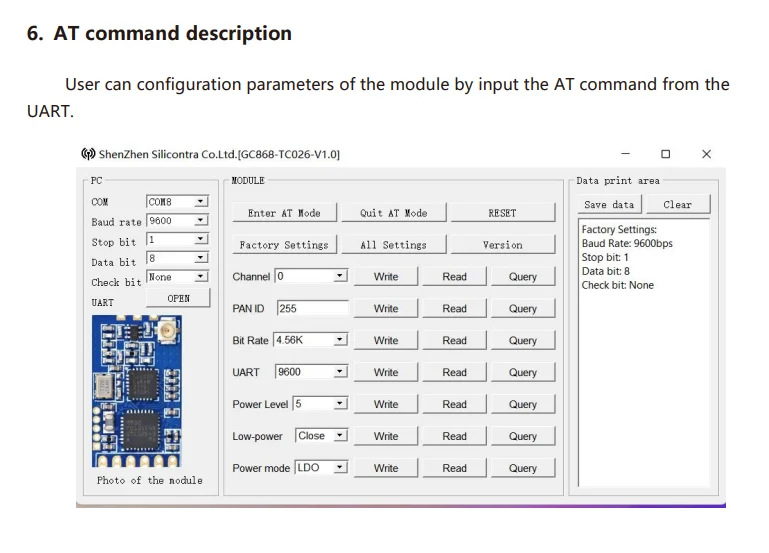 6. AT command description

User can configuration parameters of the module by input the AT command from the UART.

ShenZhen Silicontra Co.Ltd.[GC868-TC026-V1.0]

PC

COM COM8

Baud rate 9600

Stop bit 1

Data bit 8

Check bit None

UART OPEN

Photo of the module

MODULE

Enter AT Mode Quit AT Mode RESET

Factory Settings All Settings Version

Channel 0 Write Read Query

PAN ID 255 Write Read Query

Bit Rate 4.56K Write Read Query

UART 9600 Write Read Query

Power Level 5 Write Read Query

Low-power Close Write Read Query

Power mode LDO Write Read Query

Data print area

Save data Clear

Factory Settings:
Baud Rate: 9600bps
Stop bit: 1
Data bit: 8
Check bit: None