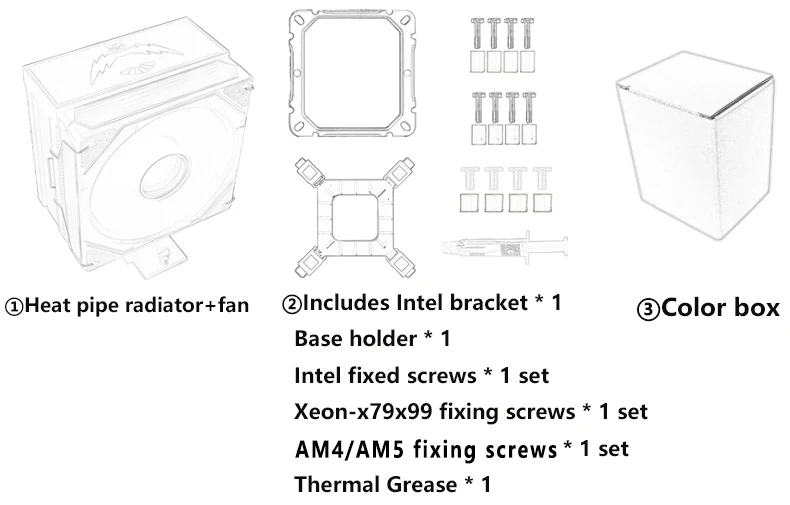 ①Heat pipe radiator+fan

②Includes Intel bracket * 1
Base holder * 1
Intel fixed screws * 1 set
Xeon-x79x99 fixing screws * 1 set
AM4/AM5 fixing screws * 1 set
Thermal Grease * 1

③Color box