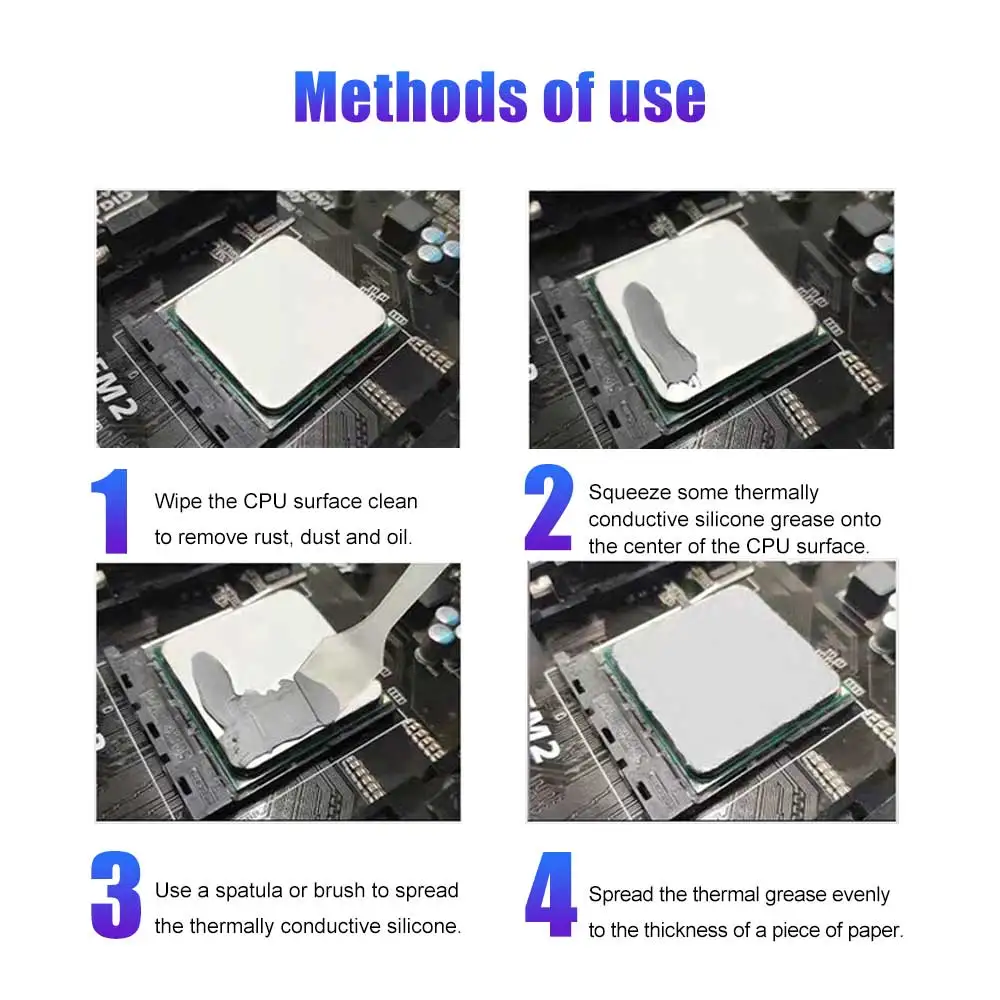 Methods of use

1 Wipe the CPU surface clean to remove rust, dust and oil.

2 Squeeze some thermally conductive silicone grease onto the center of the CPU surface.

3 Use a spatula or brush to spread the thermally conductive silicone.

4 Spread the thermal grease evenly to the thickness of a piece of paper.