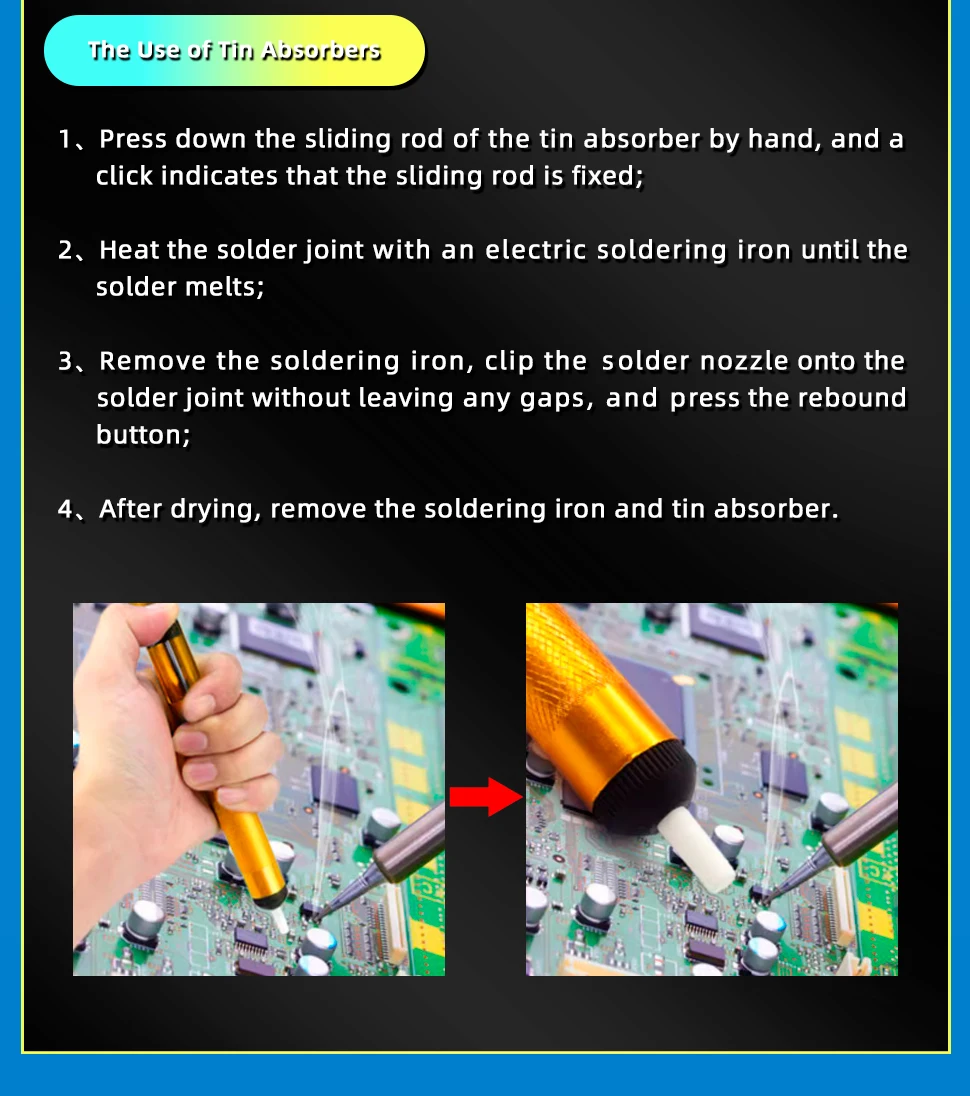 The Use of Tin Absorbers

1、Press down the sliding rod of the tin absorber by hand, and a click indicates that the sliding rod is fixed;

2、Heat the solder joint with an electric soldering iron until the solder melts;

3、Remove the soldering iron, clip the solder nozzle onto the solder joint without leaving any gaps, and press the rebound button;

4、After drying, remove the soldering iron and tin absorber.