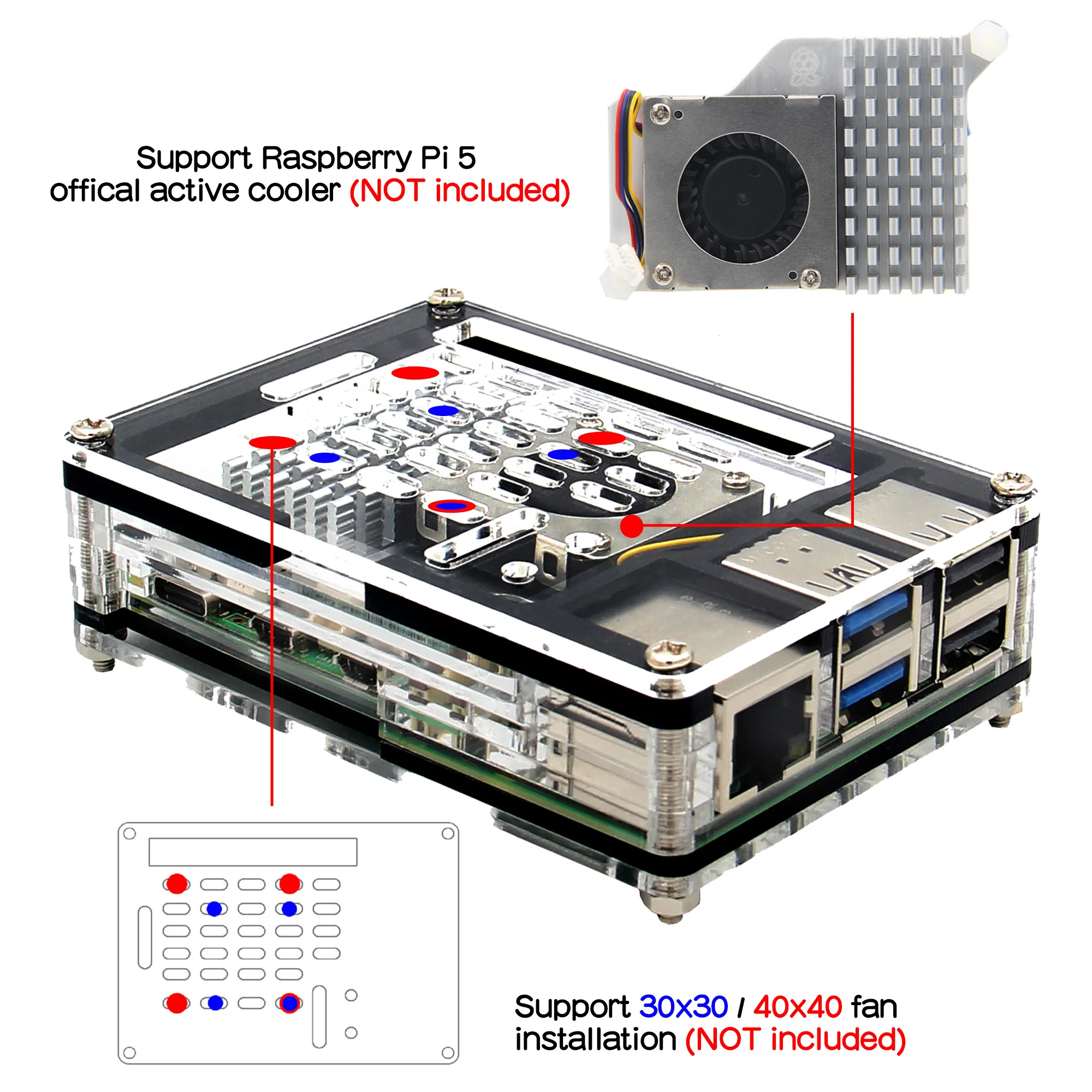 Support Raspberry Pi 5
offical active cooler (NOT included)

Support 30x30 / 40x40 fan
installation (NOT included)