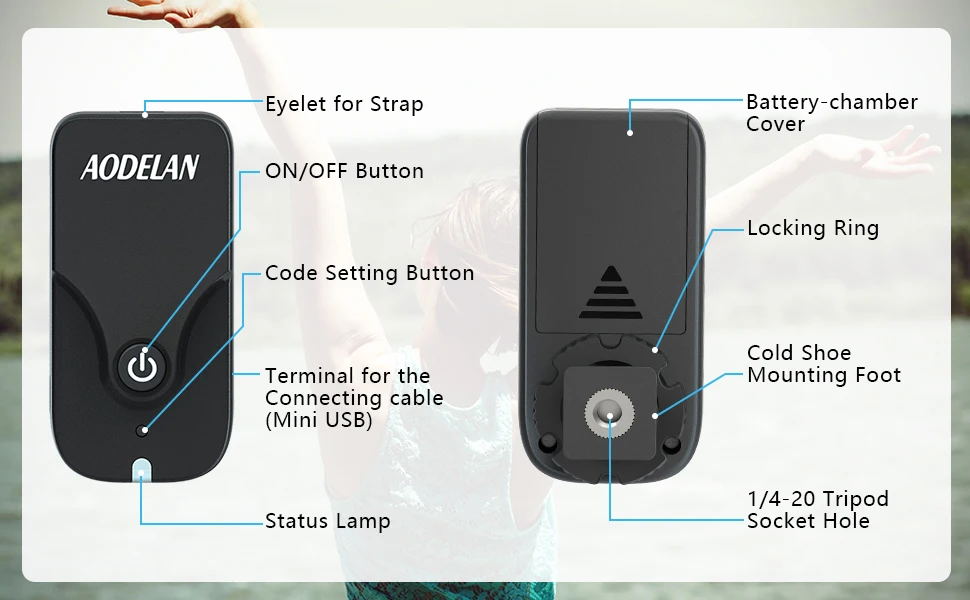 Eyelet for Strap

AODELAN

ON/OFF Button

Code Setting Button

Terminal for the Connecting cable (Mini USB)

Status Lamp

Battery-chamber Cover

Locking Ring

Cold Shoe Mounting Foot

1/4-20 Tripod Socket Hole