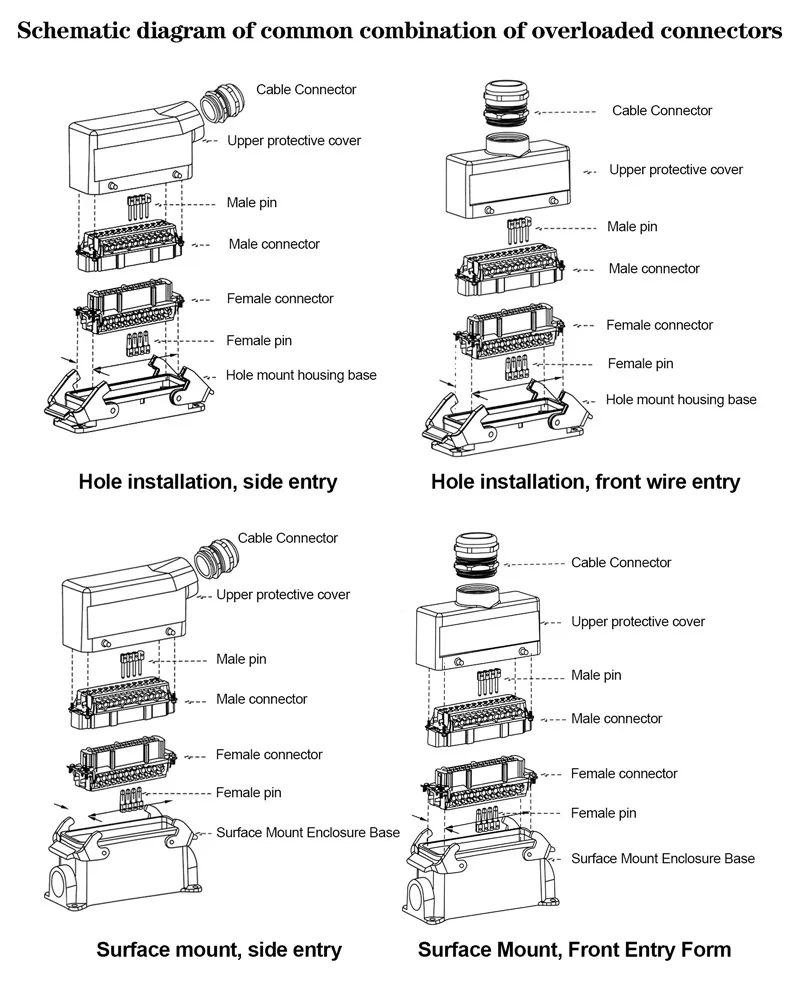 Schematic diagram of common combination of overloaded connectors

Cable Connector
Upper protective cover
Male pin
Male connector
Female connector
Female pin
Hole mount housing base

Hole installation, side entry

Cable Connector
Upper protective cover
Male pin
Male connector
Female connector
Female pin
Hole mount housing base

Hole installation, front wire entry

Cable Connector
Upper protective cover
Male pin
Male connector
Female connector
Female pin
Surface Mount Enclosure Base

Surface mount, side entry

Cable Connector
Upper protective cover
Male pin
Male connector
Female connector
Female pin
Surface Mount Enclosure Base

Surface Mount, Front Entry Form